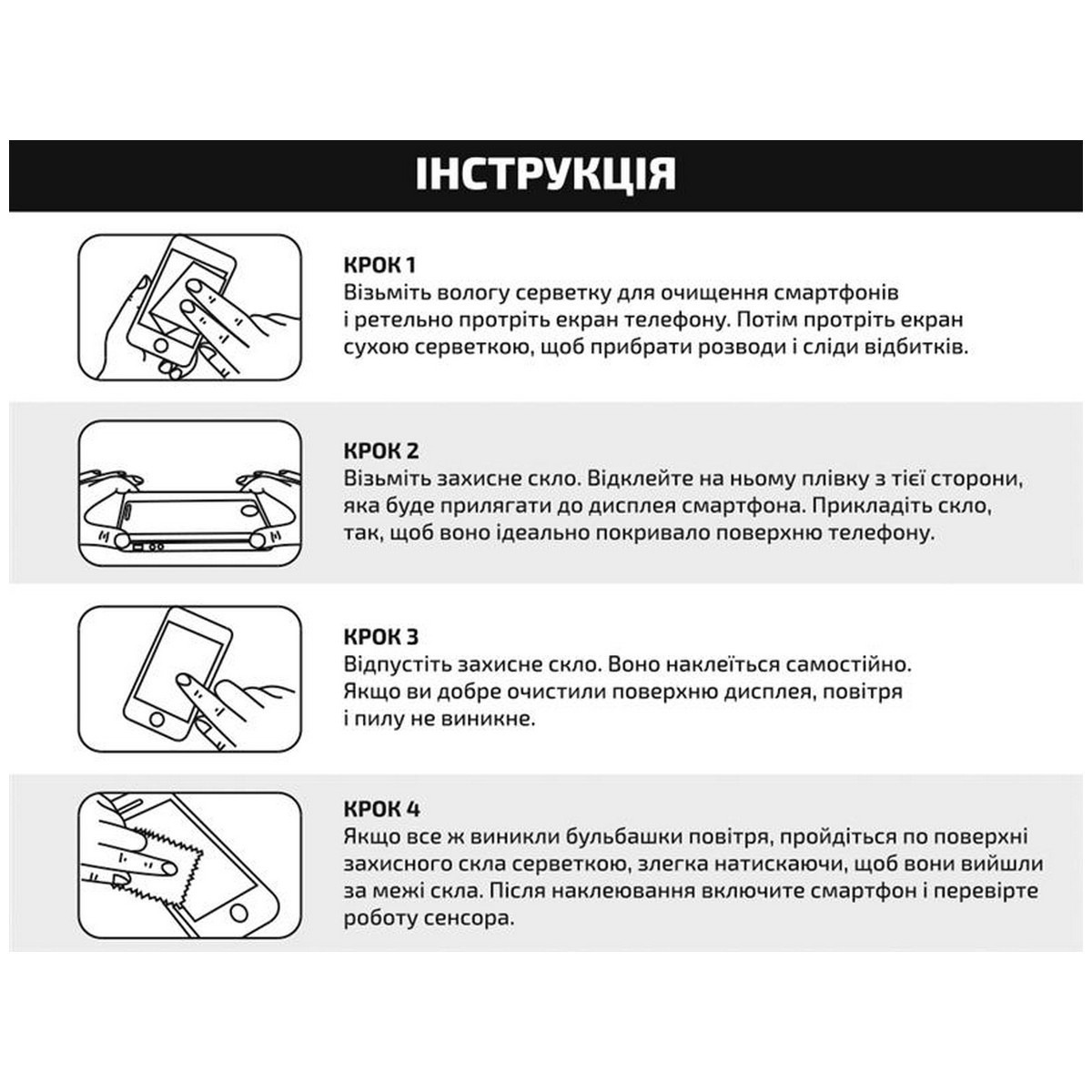 ІНСТРУКЦІЯ

КРОК 1
Візьміть вологу серветку для очищення смартфонів і ретельно протріть екран телефону. Потім протріть екран сухою серветкою, щоб прибрати розводи і сліди відбитків.

КРОК 2
Візьміть захисне скло. Відклейте на ньому плівку з тієї сторони, яка буде прилягати до дисплея смартфона. Прикладіть скло, так, щоб воно ідеально покривало поверхню телефону.

КРОК 3
Відпустіть захисне скло. Воно наклеїться самостійно. Якщо ви добре очистили поверхню дисплея, повітря і пилу не виникне.

КРОК 4
Якщо все ж виникли бульбашки повітря, пройдіться по поверхні захисного скла серветкою, злегка натискаючи, щоб вони вийшли за межі скла. Після наклеювання включите смартфон і перевірте роботу сенсора.