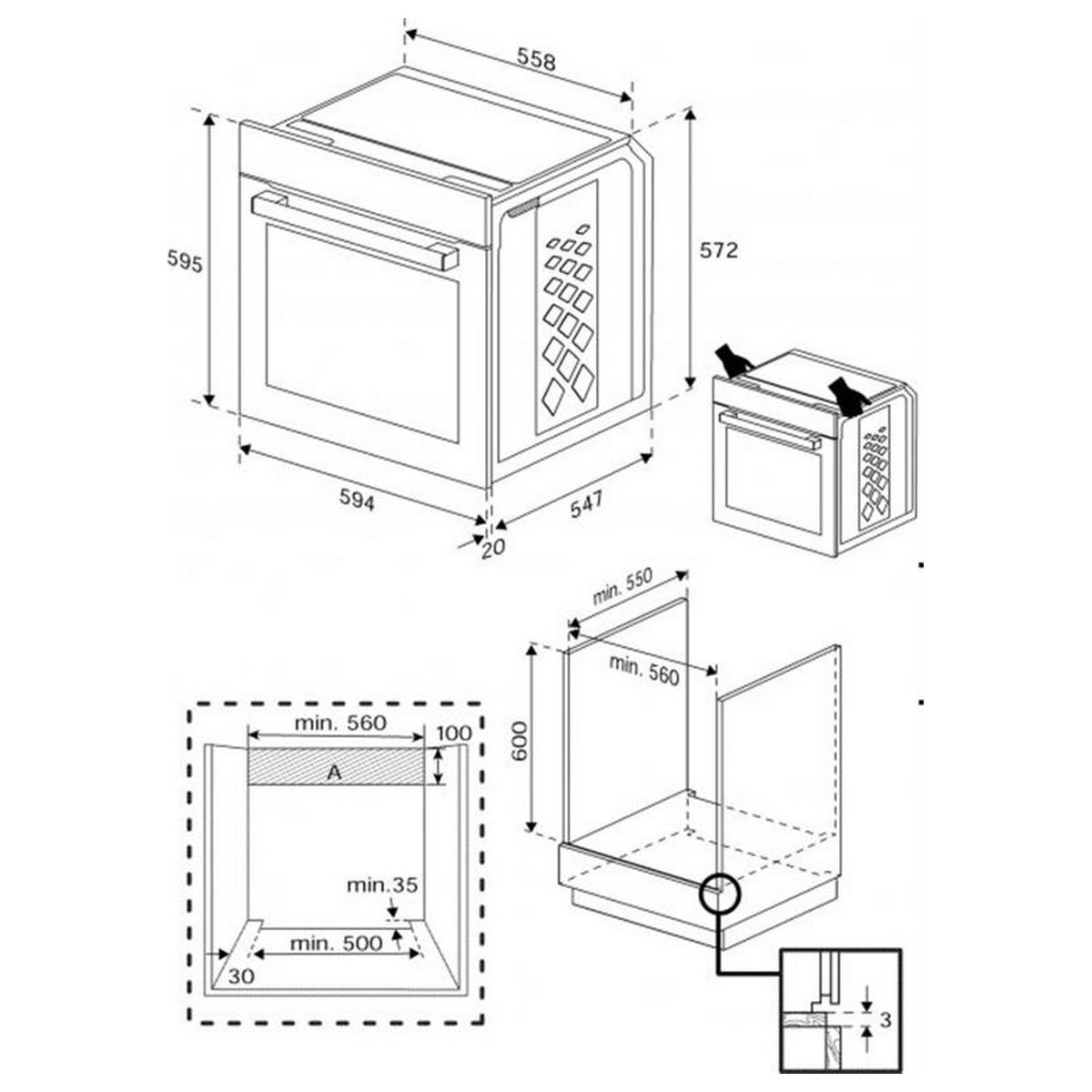 558

595

572

594

547

20

min. 550

min. 560

600

min. 560

100

A

min.35

min. 500

30

3