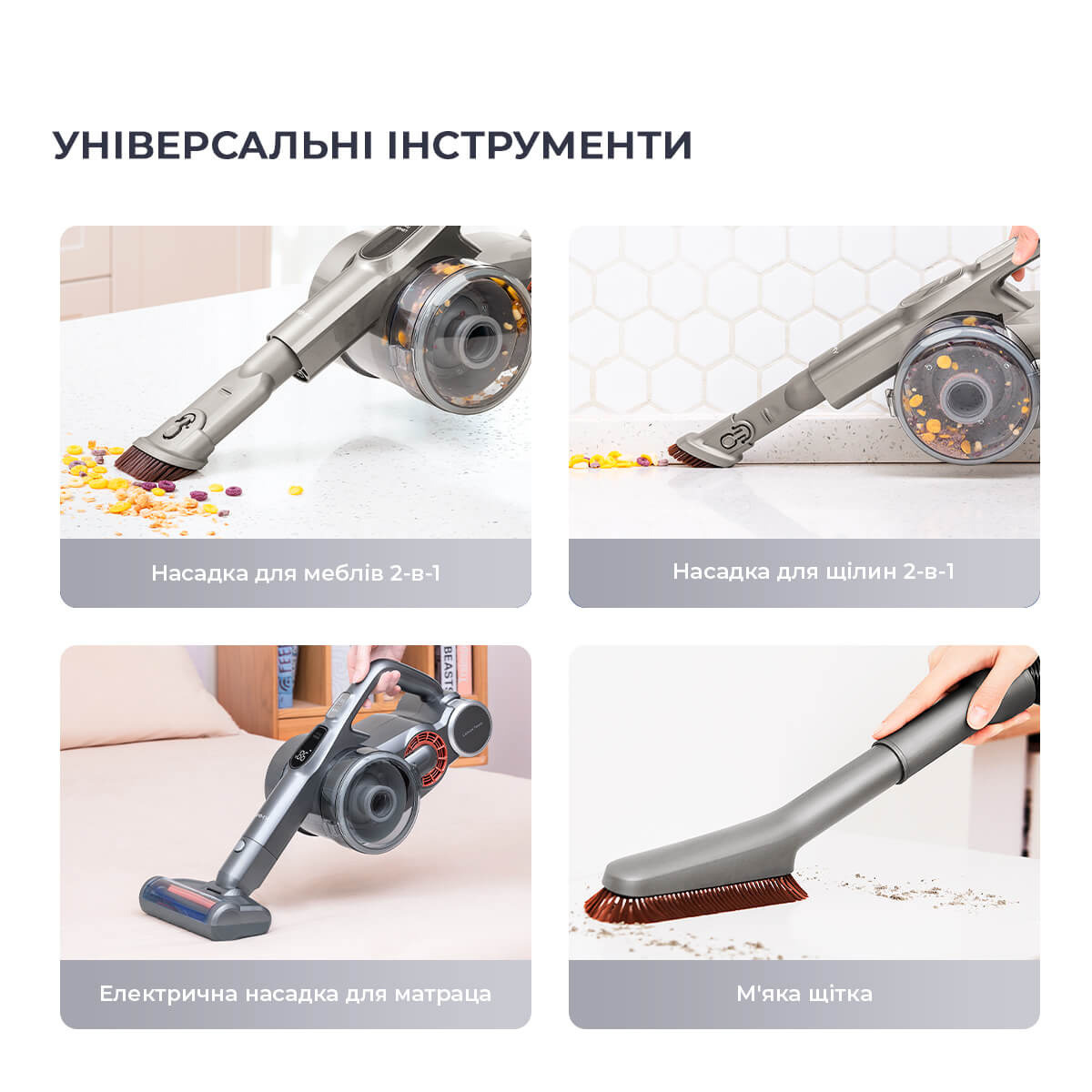 УНІВЕРСАЛЬНІ ІНСТРУМЕНТИ

Насадка для меблів 2-в-1

Насадка для щілин 2-в-1

Електрична насадка для матраца

М'яка щітка