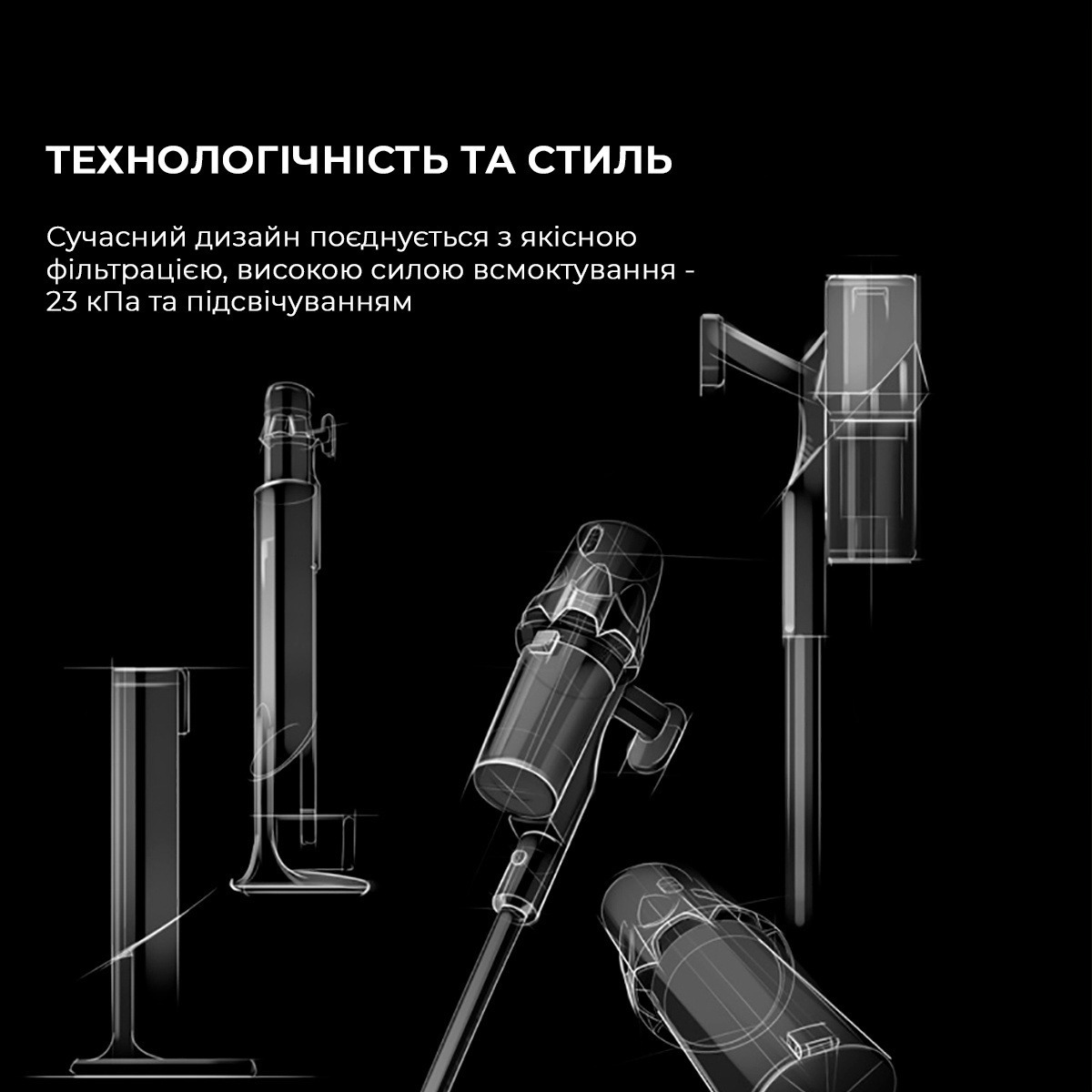 ТЕХНОЛОГІЧНІСТЬ ТА СТИЛЬ

Сучасний дизайн поєднується з якісною фільтрацією, високою силою всмоктування - 23 кПа та підсвічуванням