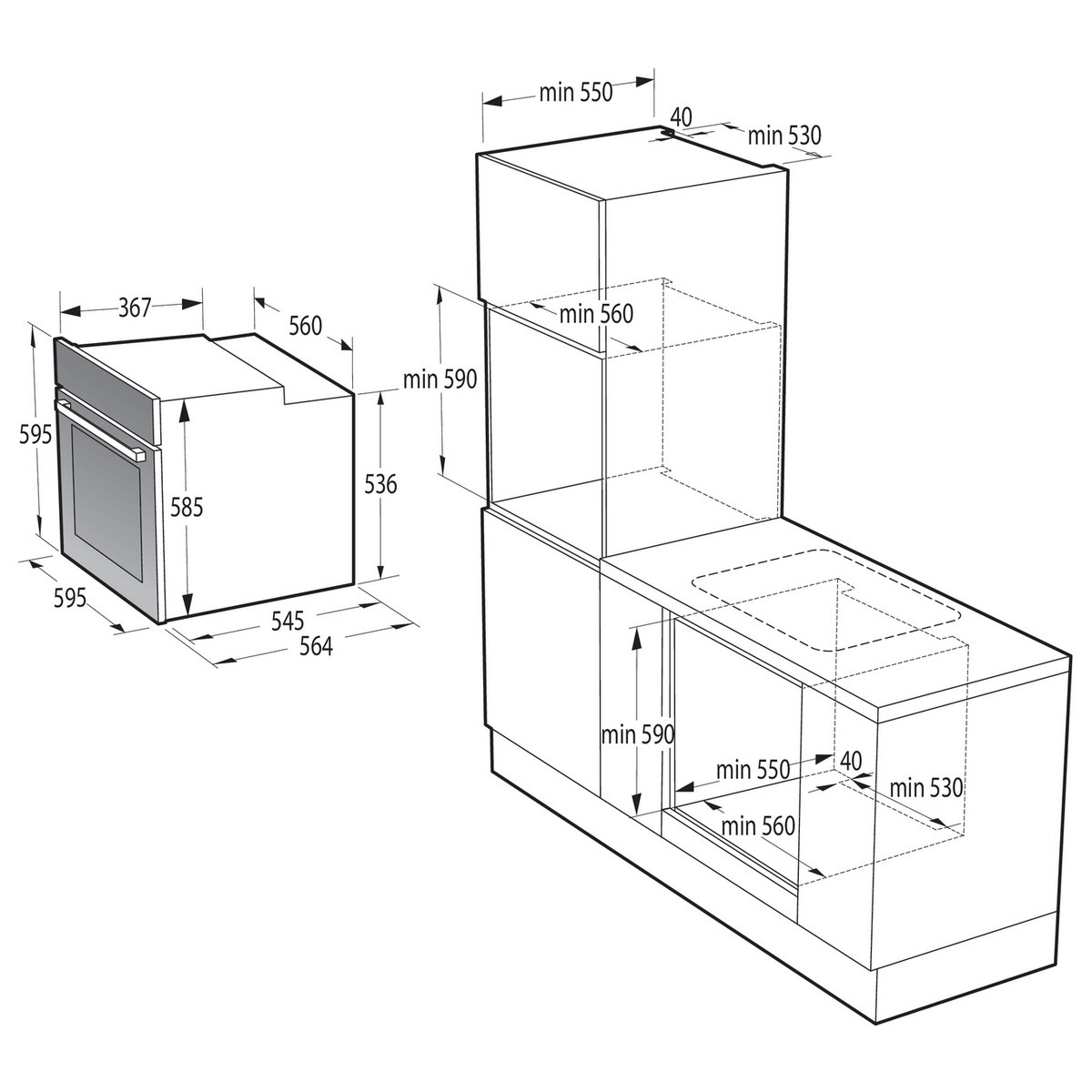 367
560
595
585
536
595
545
564
min 550
40
min 530
min 560
min 590
min 590
min 550
40
min 530
min 560