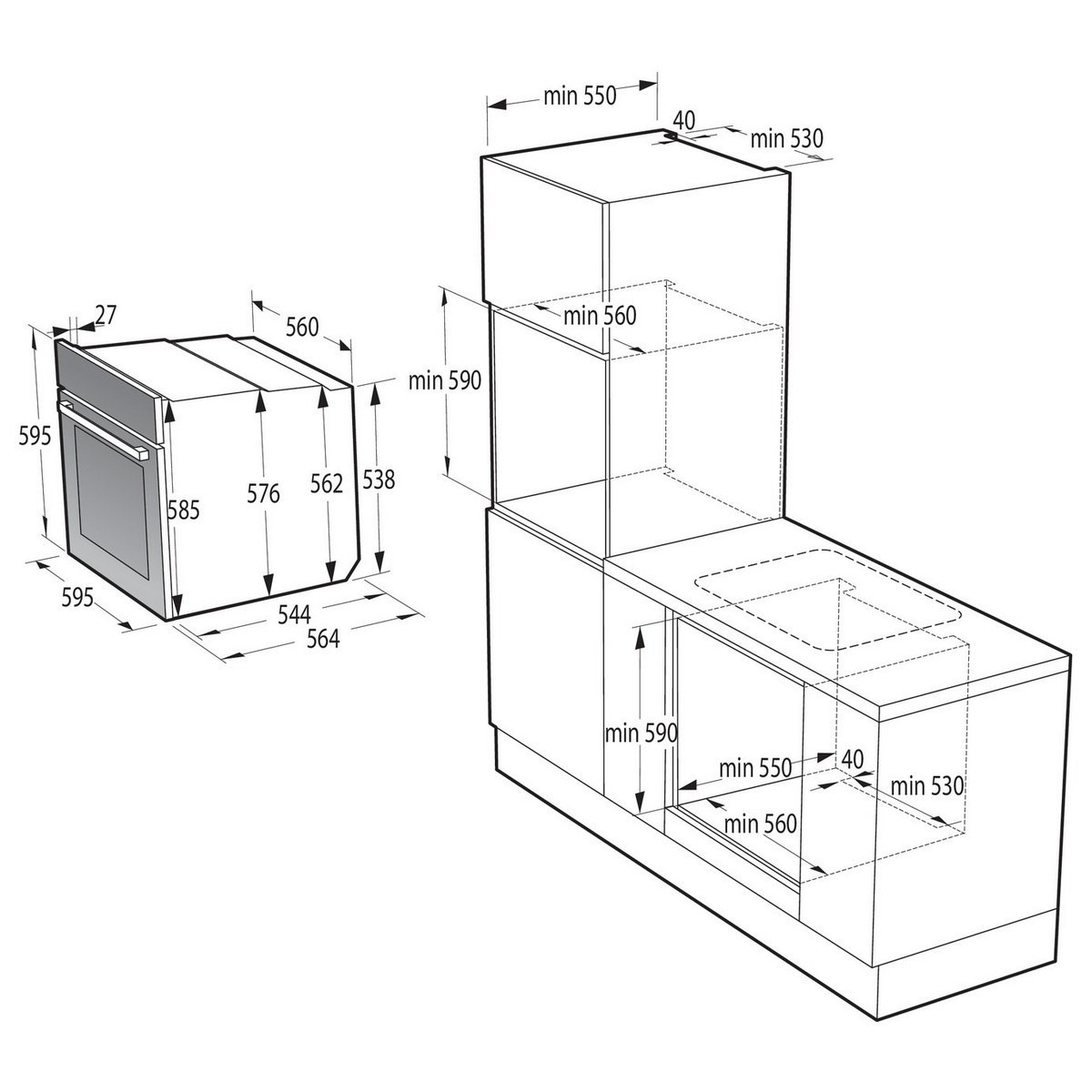 27
560
595
585
576
562
538
595
544
564

min 550
40
min 530
min 560
min 590

min 590
min 550
40
min 530
min 560