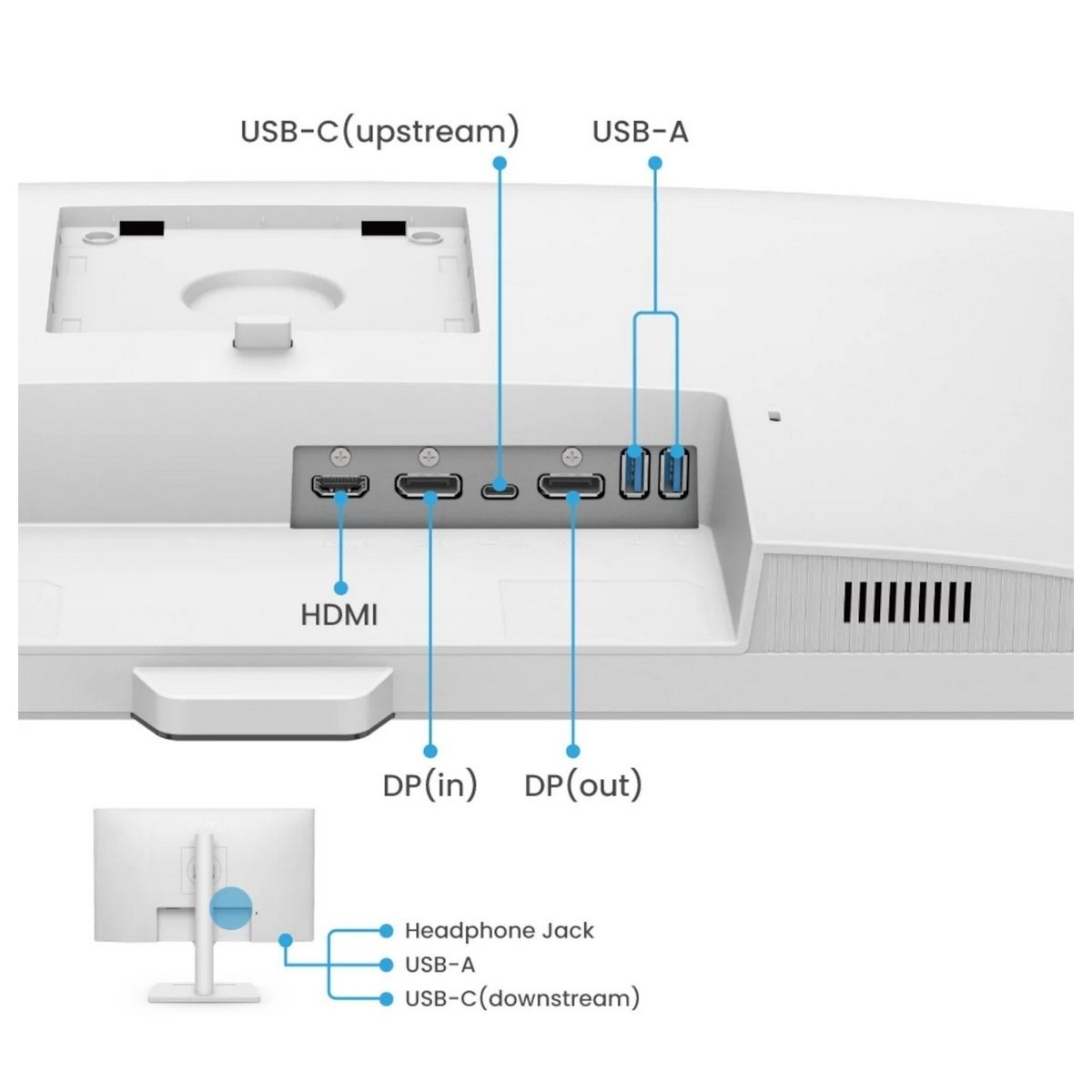 USB-C(upstream)

USB-A

HDMI

DP(in)

DP(out)

Headphone Jack

USB-A

USB-C(downstream)