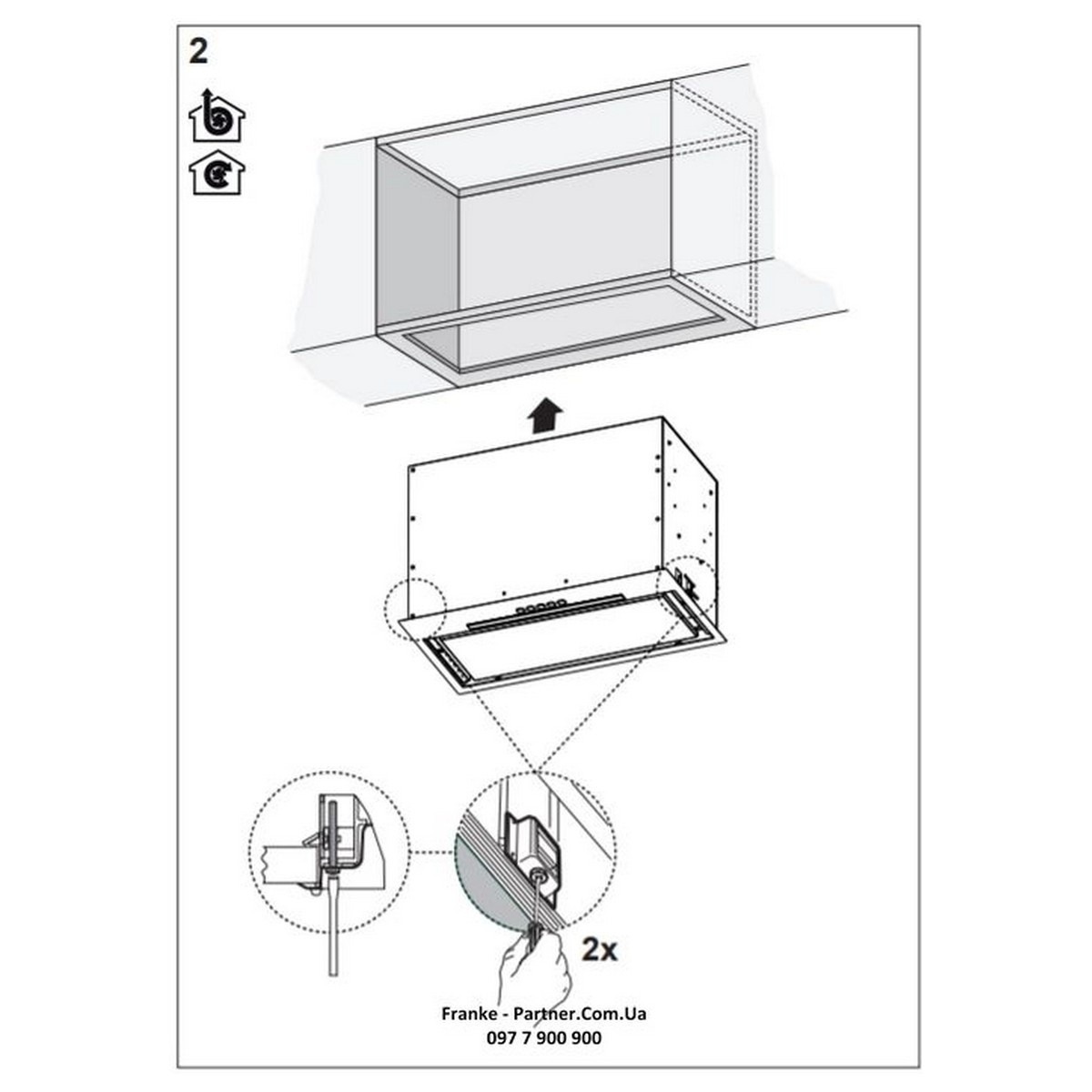 2

2x

Franke - Partner.Com.Ua
097 7 900 900