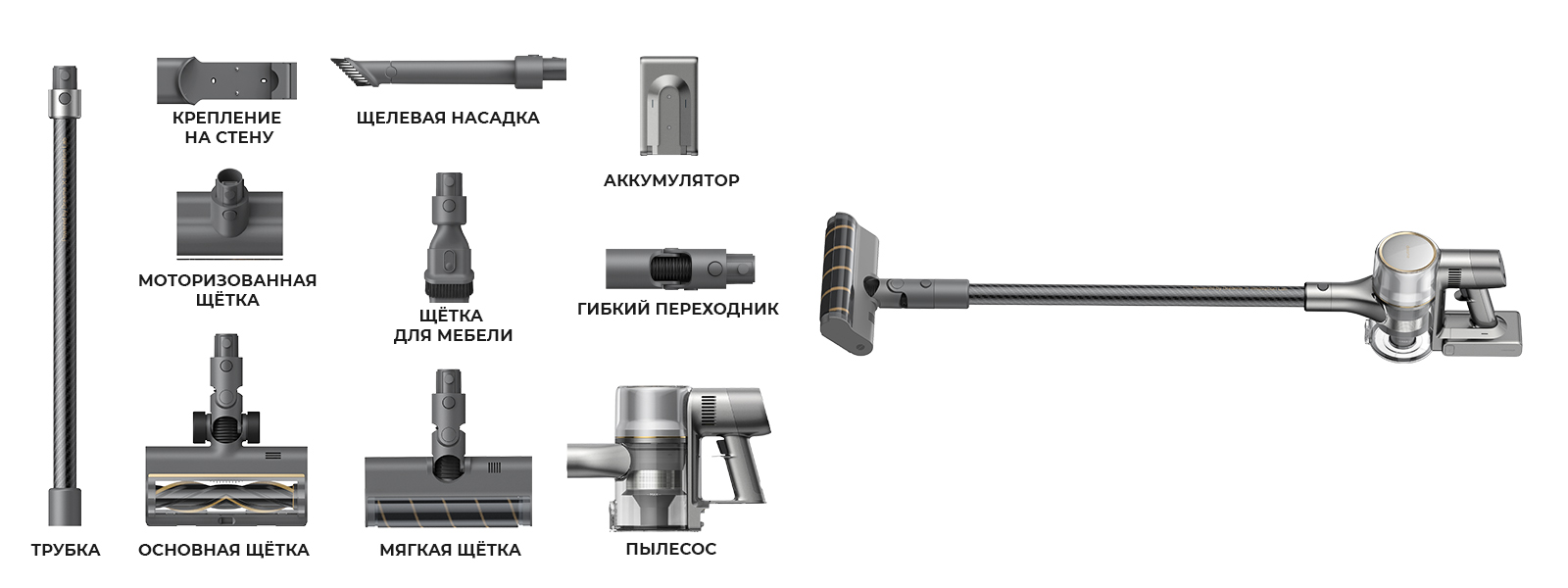 КРЕПЛЕНИЕ НА СТЕНУ

ЩЕЛЕВАЯ НАСАДКА

АККУМУЛЯТОР

МОТОРИЗОВАННАЯ ЩЁТКА

ЩЁТКА ДЛЯ МЕБЕЛИ

ГИБКИЙ ПЕРЕХОДНИК

ТРУБКА

ОСНОВНАЯ ЩЁТКА

МЯГКАЯ ЩЁТКА

ПЫЛЕСОС