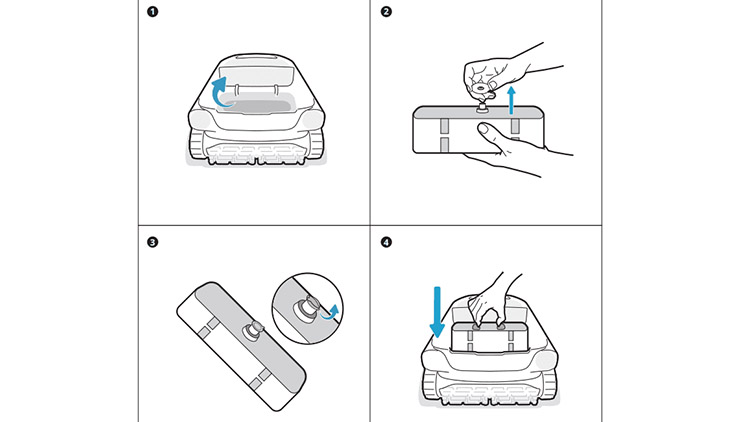 ❶

❷

❸

❹