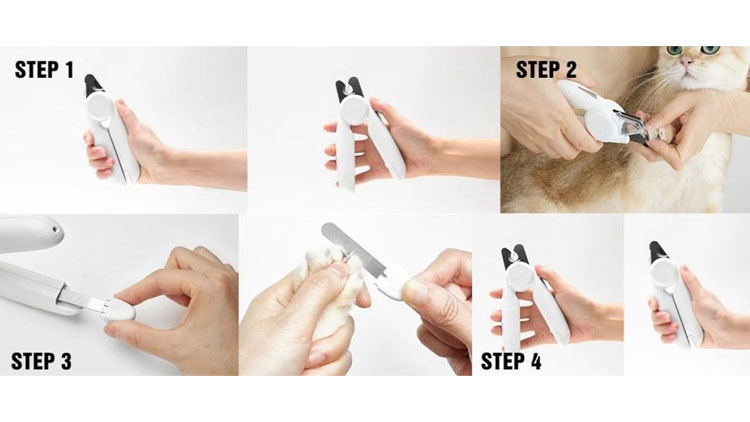 STEP 1

STEP 2

STEP 3

STEP 4