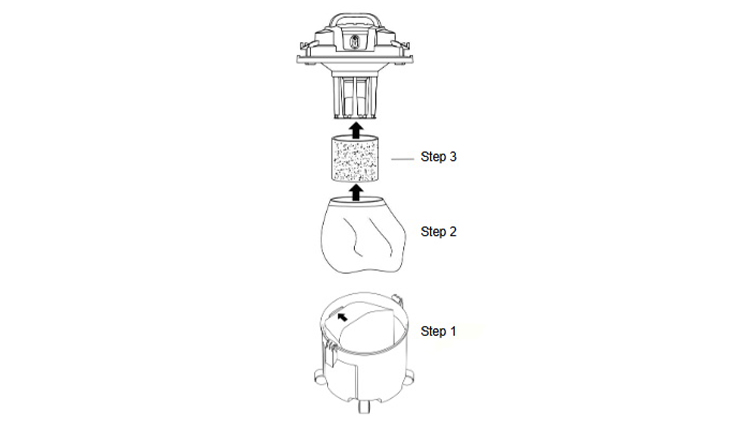 Step 3

Step 2

Step 1