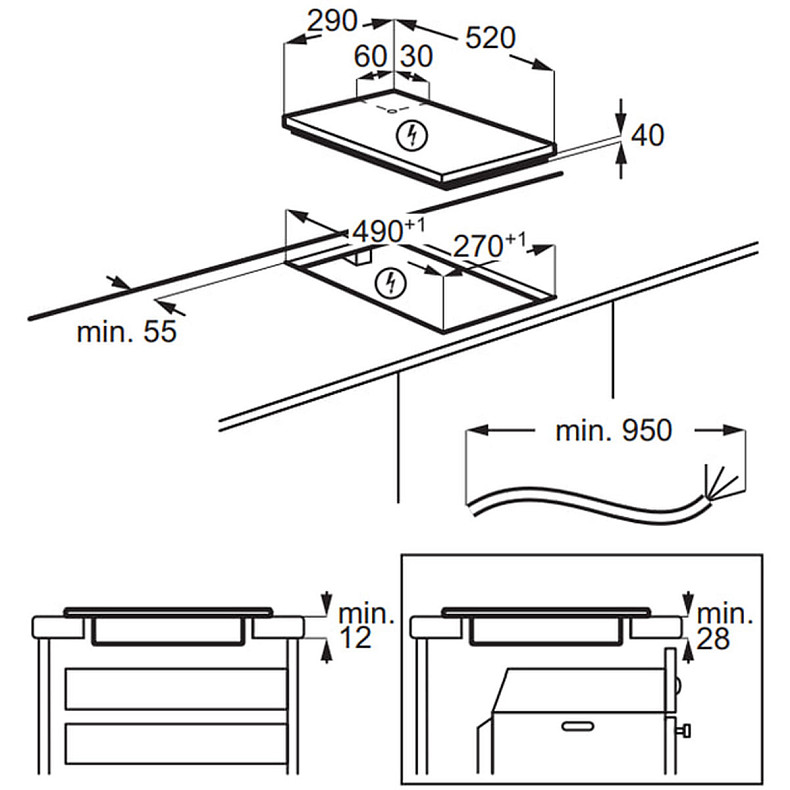 290
520
60 30
40
$490^{+1}$
$270^{+1}$
min. 55
min. 950
min. 12
min. 28