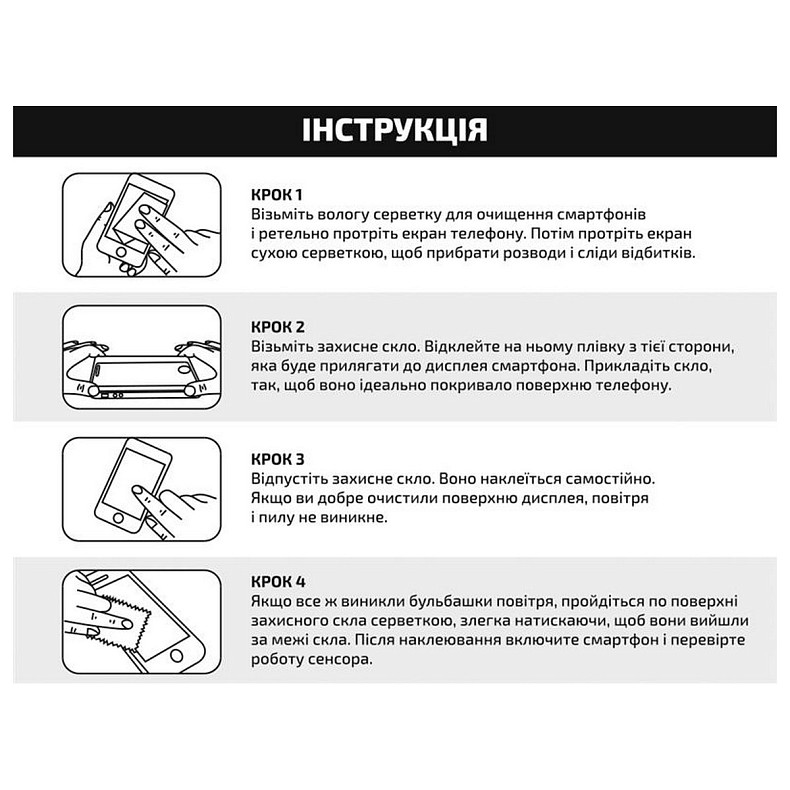 ІНСТРУКЦІЯ

КРОК 1
Візьміть вологу серветку для очищення смартфонів і ретельно протріть екран телефону. Потім протріть екран сухою серветкою, щоб прибрати розводи і сліди відбитків.

КРОК 2
Візьміть захисне скло. Відклейте на ньому плівку з тієї сторони, яка буде прилягати до дисплея смартфона. Прикладіть скло, так, щоб воно ідеально покривало поверхню телефону.

КРОК 3
Відпустіть захисне скло. Воно наклеїться самостійно. Якщо ви добре очистили поверхню дисплея, повітря і пилу не виникне.

КРОК 4
Якщо все ж виникли бульбашки повітря, пройдіться по поверхні захисного скла серветкою, злегка натискаючи, щоб вони вийшли за межі скла. Після наклеювання включите смартфон і перевірте роботу сенсора.