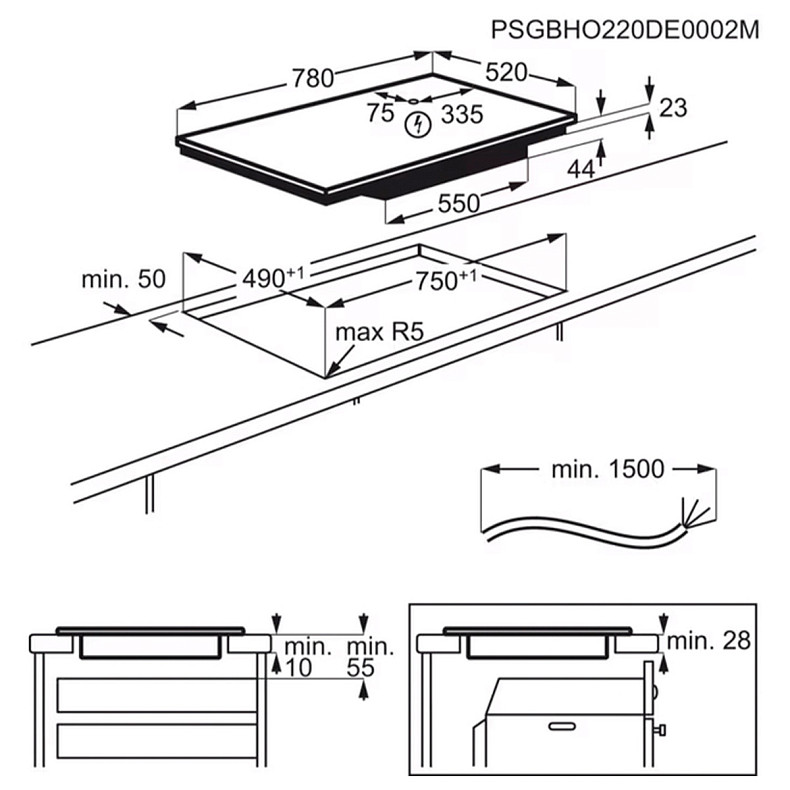 PSGBHO220DE0002M

780

520

75

335

23

44

550

min. 50

$490^{+1}$

$750^{+1}$

max R5

min. 1500

min.
10

min.
55

min. 28