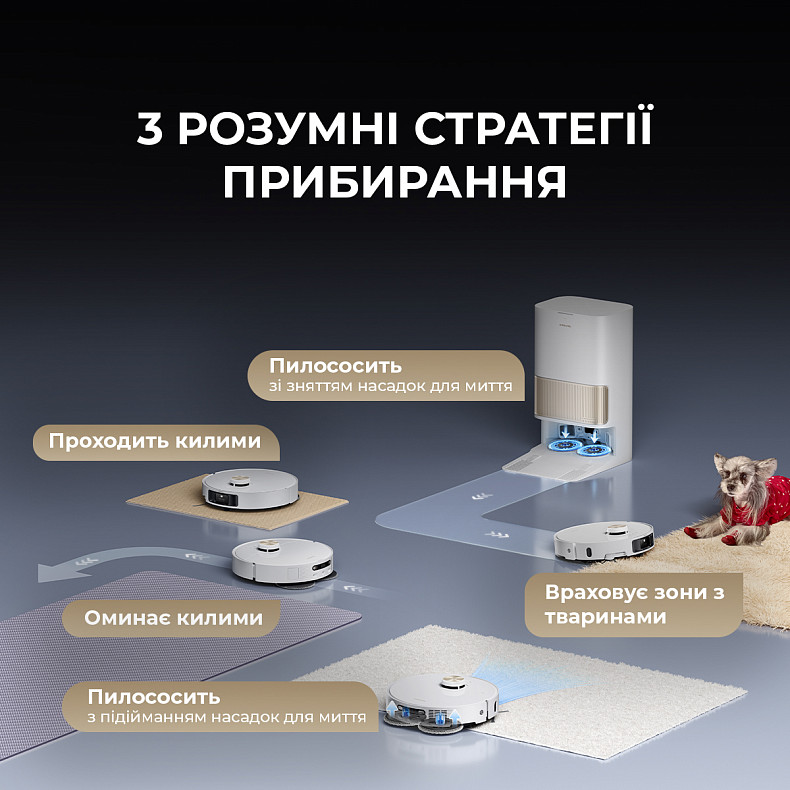 3 РОЗУМНІ СТРАТЕГІЇ ПРИБИРАННЯ

Пилососить
зі зняттям насадок для миття

Проходить килими

Оминає килими

Враховує зони з тваринами

Пилососить
з підійманням насадок для миття