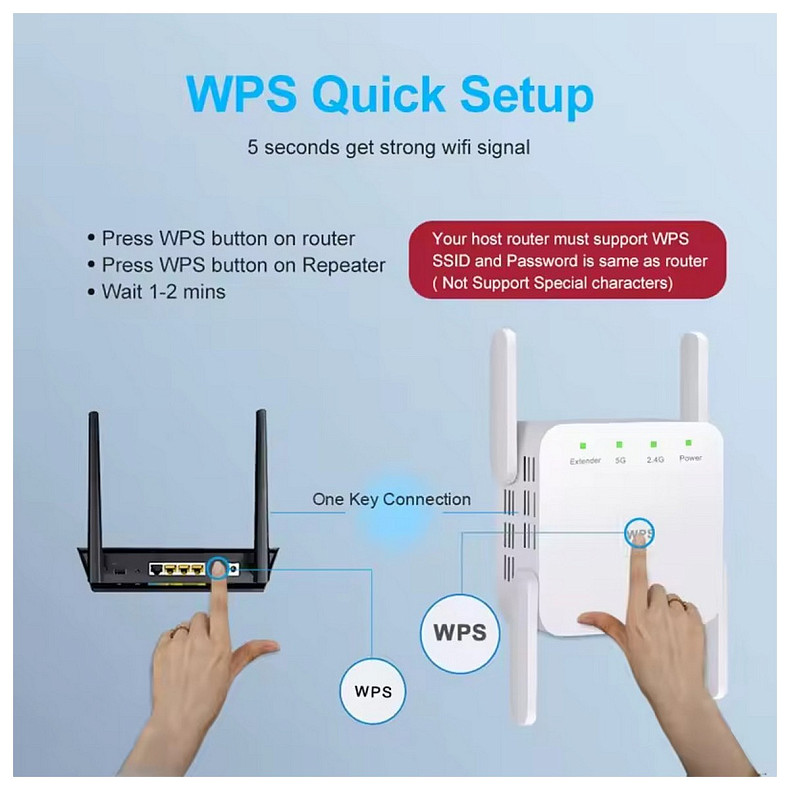 WPS Quick Setup

5 seconds get strong wifi signal

• Press WPS button on router
• Press WPS button on Repeater
• Wait 1-2 mins

Your host router must support WPS
SSID and Password is same as router
( Not Support Special characters)

Extender 5G 2.4G Power

One Key Connection

WPS

WPS

WPS