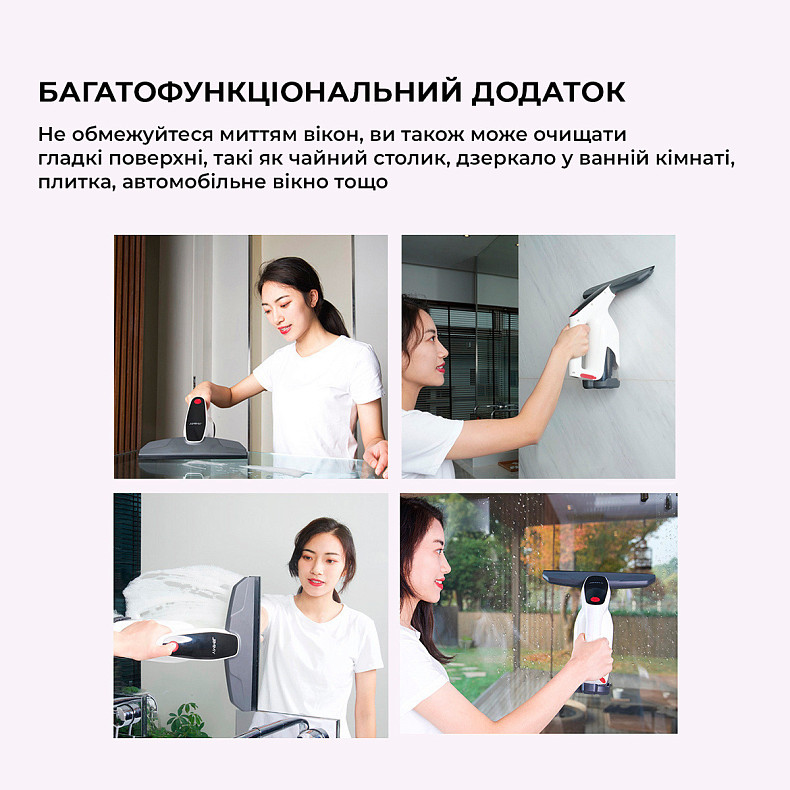 БАГАТОФУНКЦІОНАЛЬНИЙ ДОДАТОК

Не обмежуйтеся миттям вікон, ви також може очищати гладкі поверхні, такі як чайний столик, дзеркало у ванній кімнаті, плитка, автомобільне вікно тощо