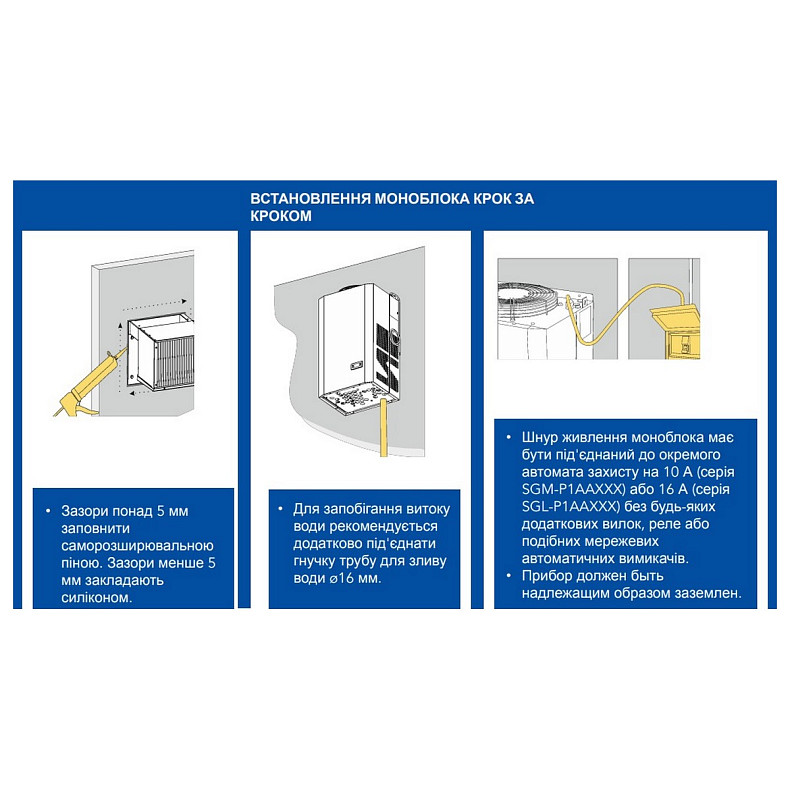 ВСТАНОВЛЕННЯ МОНОБЛОКА КРОК ЗА КРОКОМ

• Зазори понад 5 мм заповнити саморозширювальною піною. Зазори менше 5 мм закладають силіконом.

• Для запобігання витоку води рекомендується додатково під'єднати гнучку трубу для зливу води ⌀16 мм.

• Шнур живлення моноблока має бути під'єднаний до окремого автомата захисту на 10 А (серія SGM-P1AAXXX) або 16 А (серія SGL-P1AAXXX) без будь-яких додаткових вилок, реле або подібних мережевих автоматичних вимикачів.
• Прибор должен быть надлежащим образом заземлен.