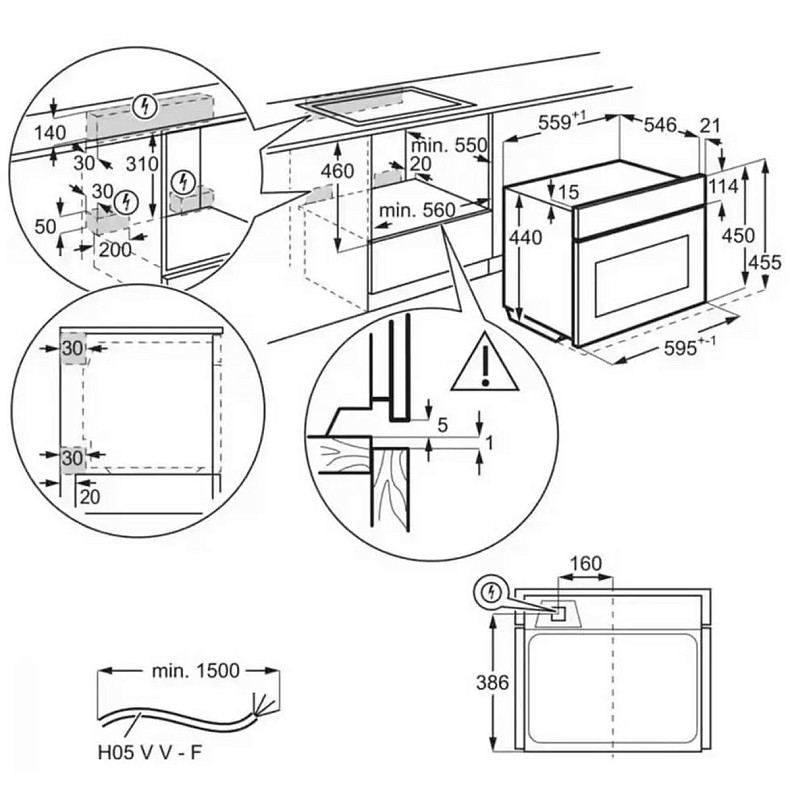 140
30
310
30
50
200
460
min. 550
20
min. 560
$559^{+1}$
546
21
15
114
440
450
455
$595^{+-1}$
30
30
20
5
1
160
386
min. 1500
H05 V V - F