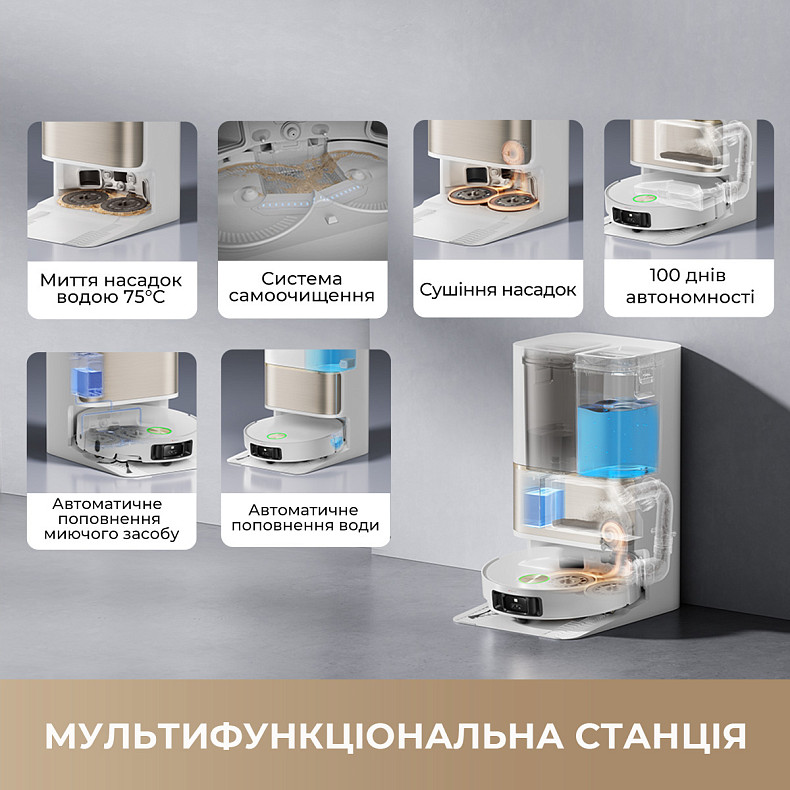 Миття насадок водою 75°C

Система самоочищення

Сушіння насадок

100 днів автономності

Автоматичне поповнення миючого засобу

Автоматичне поповнення води

МУЛЬТИФУНКЦІОНАЛЬНА СТАНЦІЯ