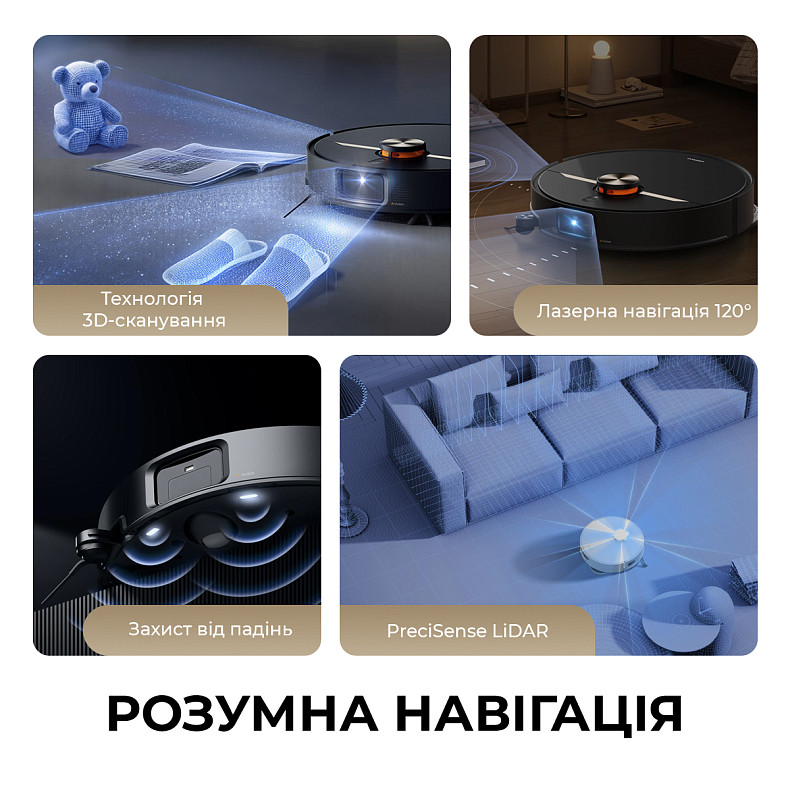 Технологія 3D-сканування

Лазерна навігація 120°

Захист від падінь

PreciSense LiDAR

РОЗУМНА НАВІГАЦІЯ