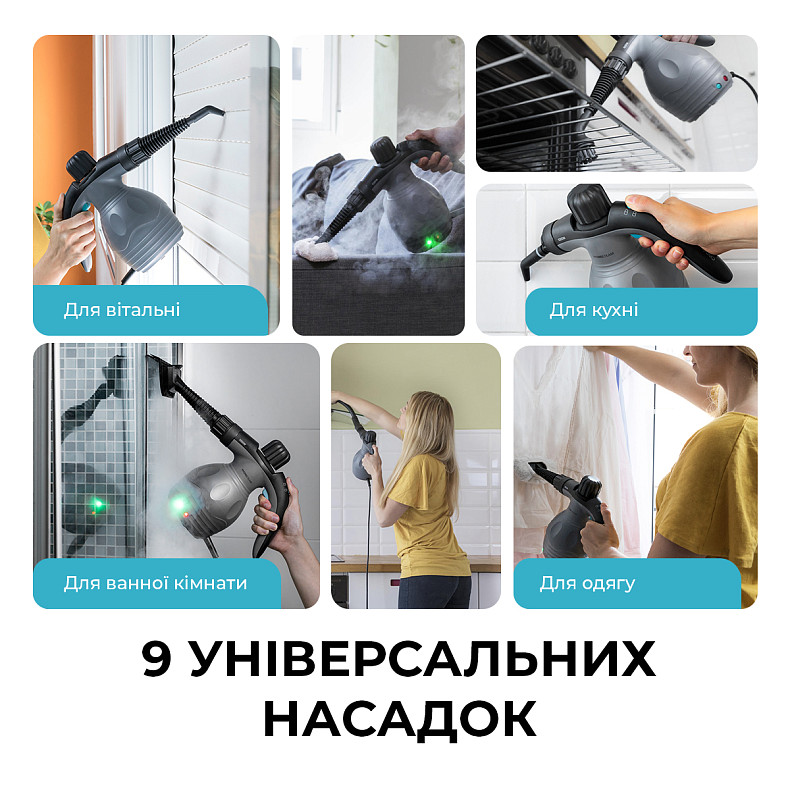 Для вітальні

Для кухні

Для ванної кімнати

Для одягу

9 УНІВЕРСАЛЬНИХ НАСАДОК