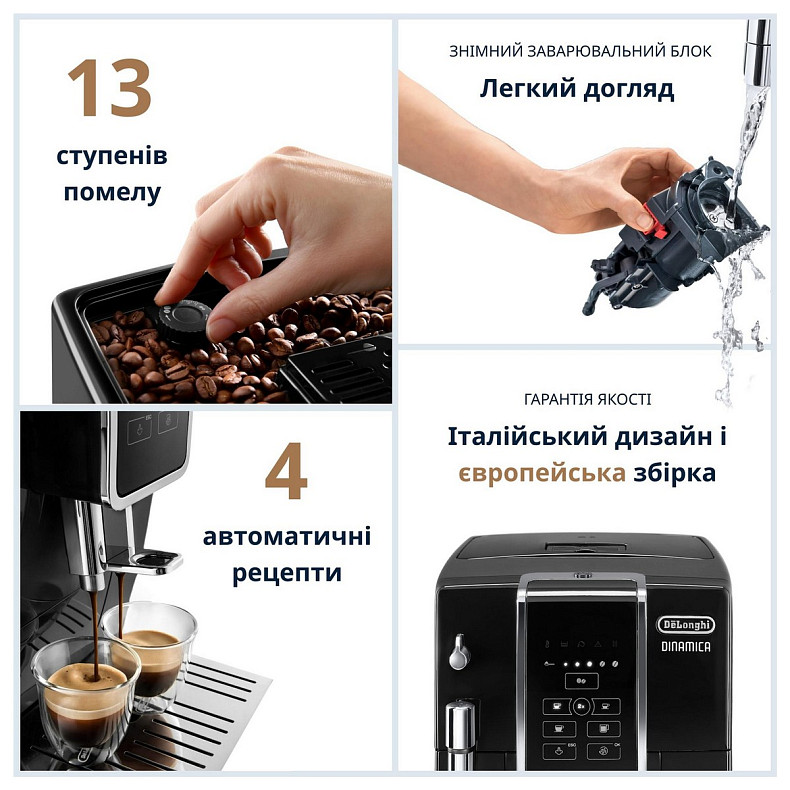 13
ступенів помелу

ЗНІМНИЙ ЗАВАРЮВАЛЬНИЙ БЛОК
Легкий догляд

4
автоматичні рецепти

ГАРАНТІЯ ЯКОСТІ
Італійський дизайн і європейська збірка

DeLonghi
DINAMICA