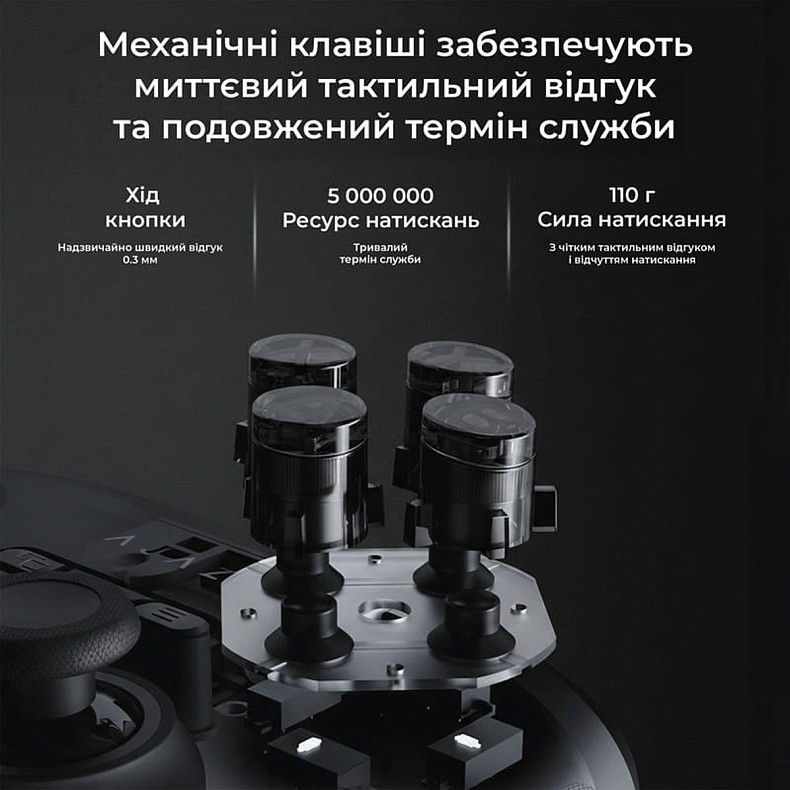 Механічні клавіші забезпечують миттєвий тактильний відгук та подовжений термін служби

Хід кнопки
Надзвичайно швидкий відгук 0.3 мм

5 000 000
Ресурс натискань
Тривалий термін служби

110 г
Сила натискання
З чітким тактильним відгуком і відчуттям натискання