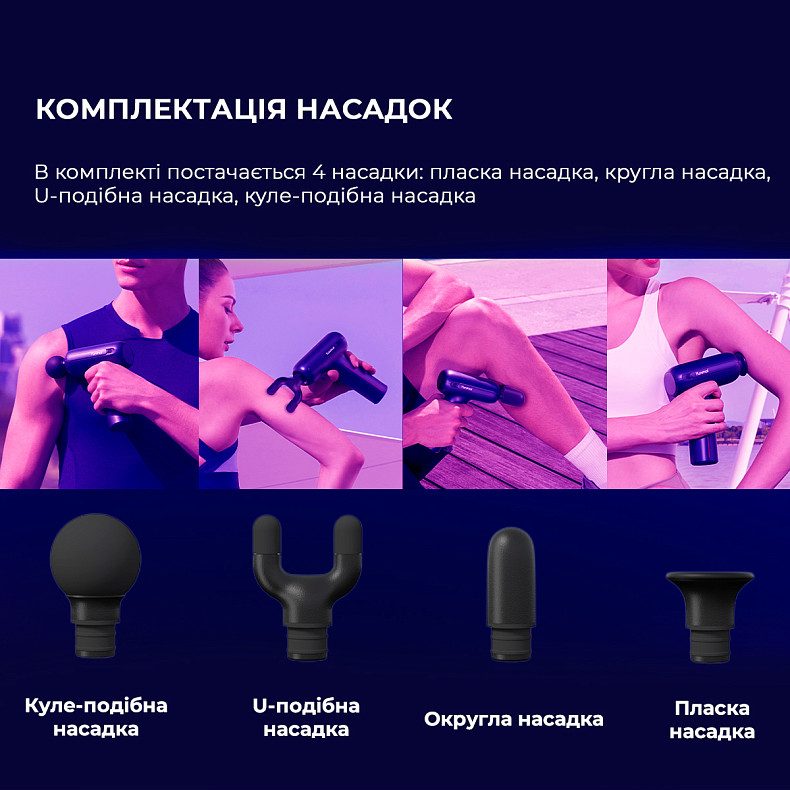 КОМПЛЕКТАЦІЯ НАСАДОК

В комплекті постачається 4 насадки: пласка насадка, кругла насадка, U-подібна насадка, куле-подібна насадка

Куле-подібна насадка

U-подібна насадка

Округла насадка

Пласка насадка