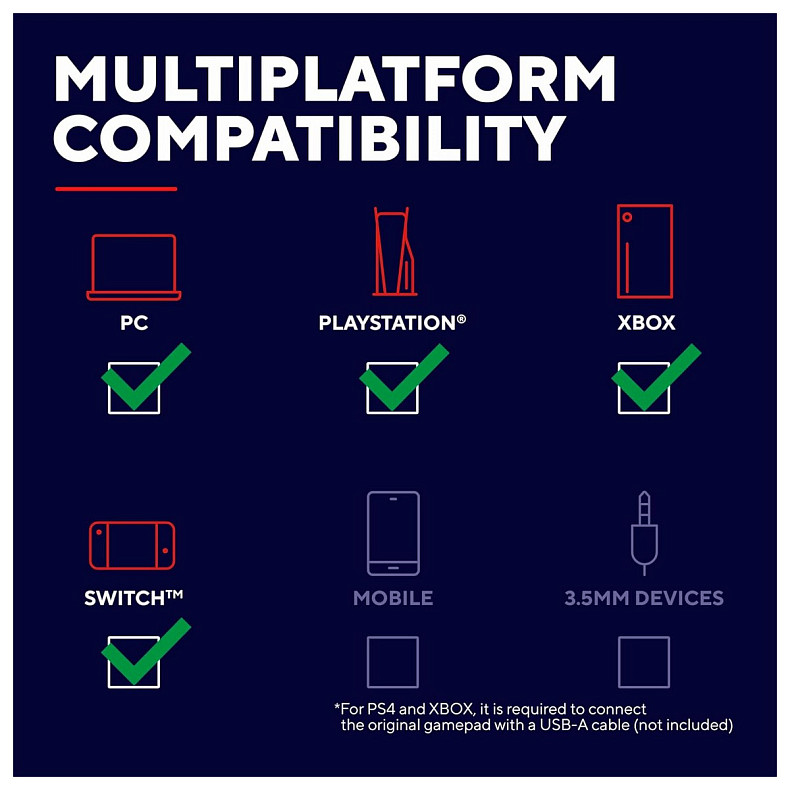 MULTIPLATFORM COMPATIBILITY

PC

PLAYSTATION®

XBOX

SWITCH™

MOBILE

3.5MM DEVICES

*For PS4 and XBOX, it is required to connect the original gamepad with a USB-A cable (not included)