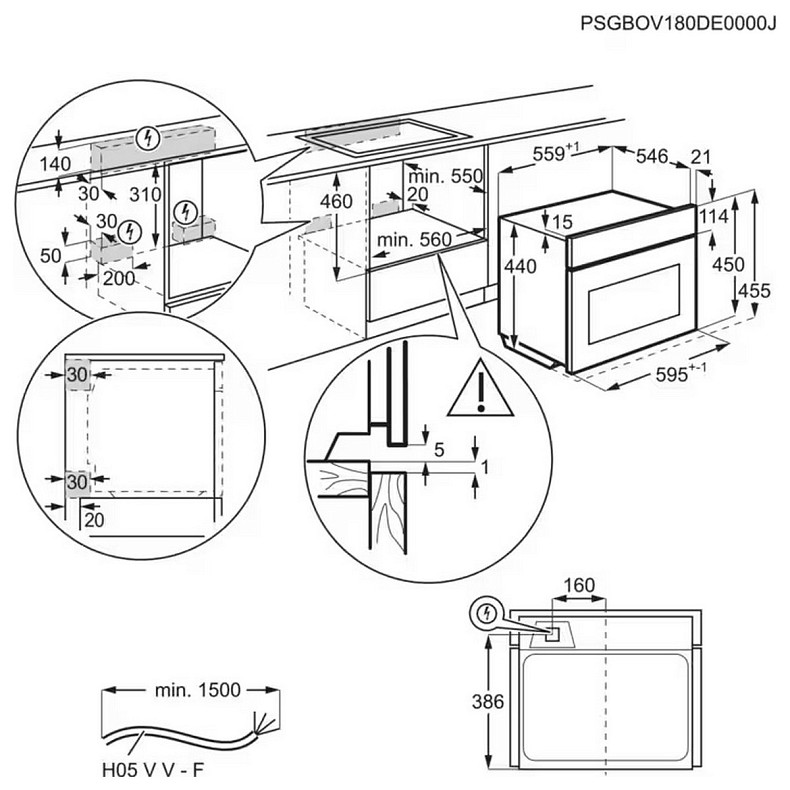 PSGBOV180DE0000J

140
30
310
30
50
200

460
min. 550
20
min. 560

$559^{+1}$
546
21
15
114
440
450
455
$595^{+-1}$

30
30
20

5
1

160
386

min. 1500
H05 V V - F