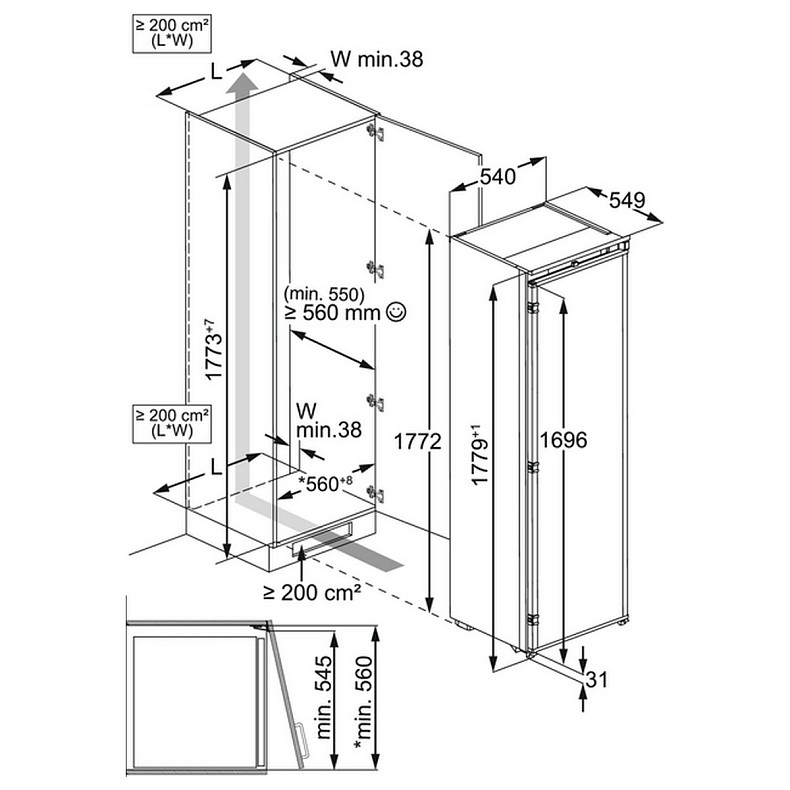 ≥ 200 cm²
(L*W)

L

W min.38

540

549

(min. 550)
≥ 560 mm ☺

$1773^{+7}$

≥ 200 cm²
(L*W)

W
min.38

L

$*560^{+8}$

1772

$1779^{+1}$

1696

≥ 200 cm²

31

min. 545

*min. 560