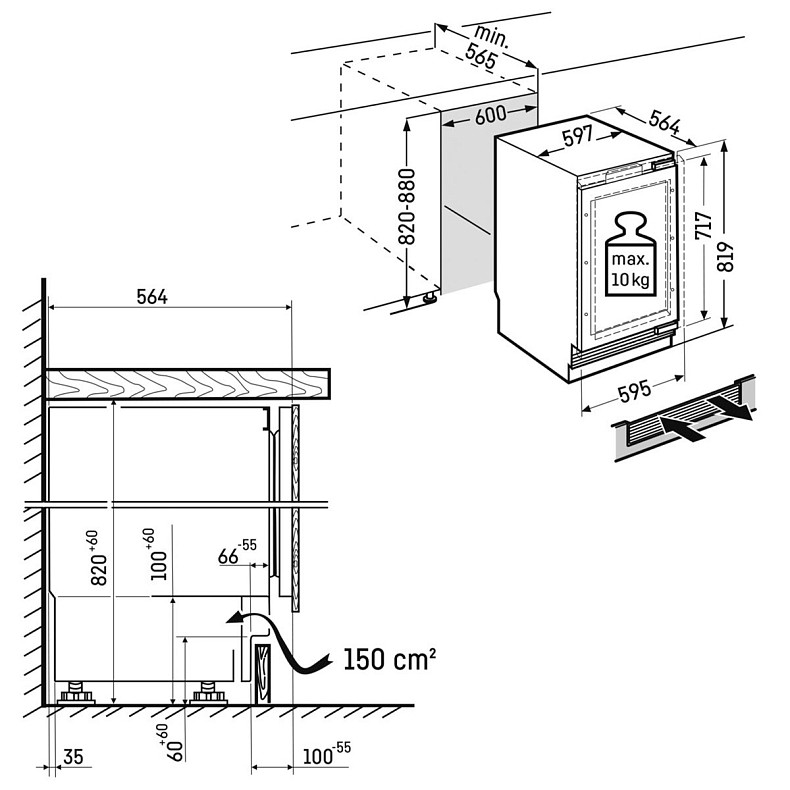 min. 565
600
820-880
597
564
717
819
max. 10 kg
595
564
$820^{+60}$
$100^{+60}$
$66^{-55}$
150 cm²
35
$60^{+60}$
$100^{-55}$