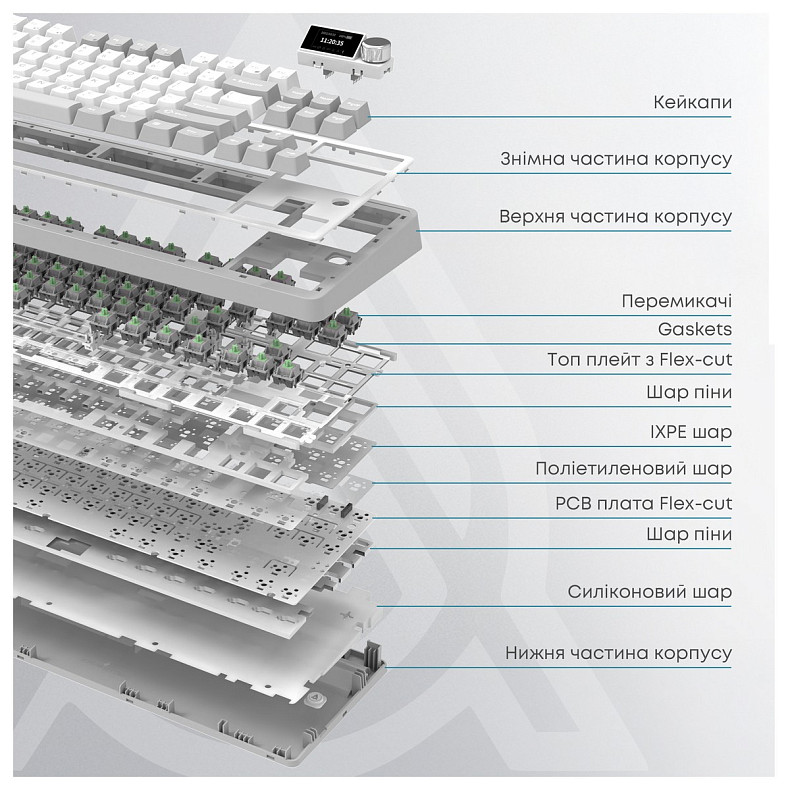 11:20:35

Кейкапи

Знімна частина корпусу

Верхня частина корпусу

Перемикачі

Gaskets

Топ плейт з Flex-cut

Шар піни

IXPE шар

Поліетиленовий шар

PCB плата Flex-cut

Шар піни

Силіконовий шар

Нижня частина корпусу