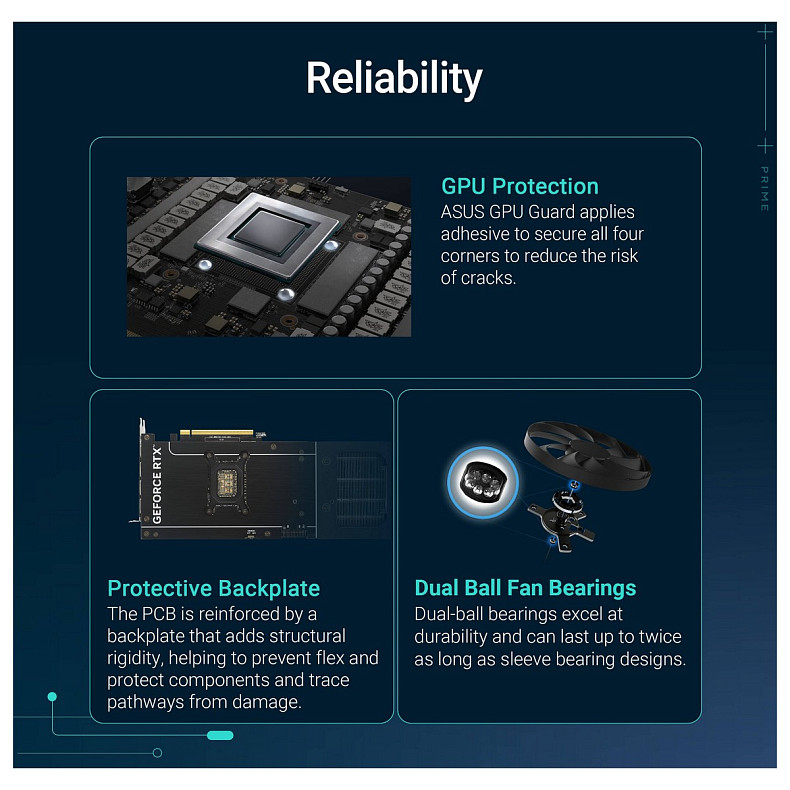 Reliability

PRIME

GPU Protection
ASUS GPU Guard applies adhesive to secure all four corners to reduce the risk of cracks.

GEFORCE RTX

Protective Backplate
The PCB is reinforced by a backplate that adds structural rigidity, helping to prevent flex and protect components and trace pathways from damage.

Dual Ball Fan Bearings
Dual-ball bearings excel at durability and can last up to twice as long as sleeve bearing designs.