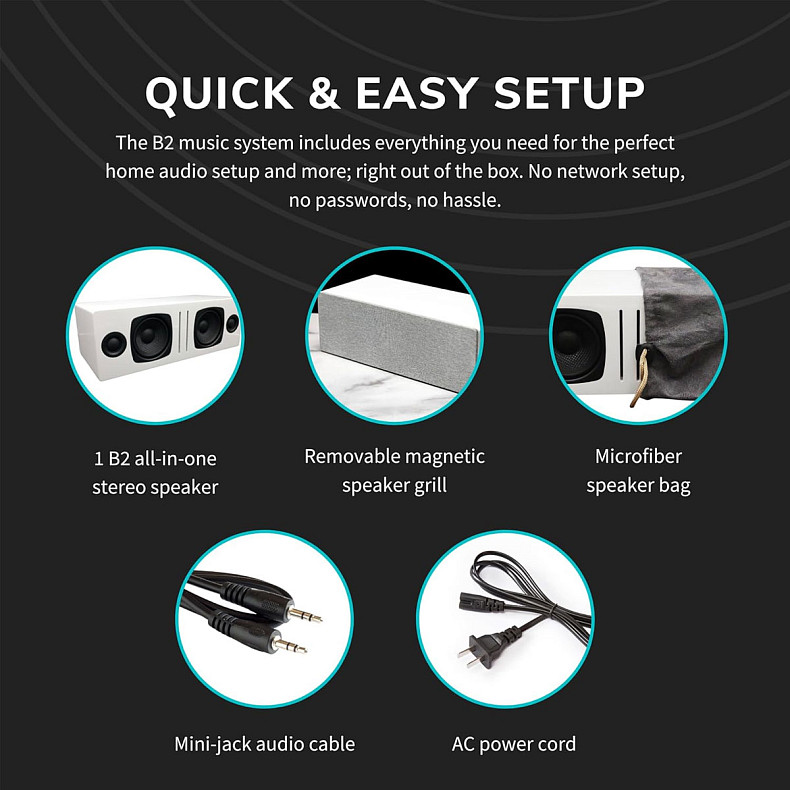 QUICK & EASY SETUP

The B2 music system includes everything you need for the perfect home audio setup and more; right out of the box. No network setup, no passwords, no hassle.

1 B2 all-in-one stereo speaker

Removable magnetic speaker grill

Microfiber speaker bag

Mini-jack audio cable

AC power cord