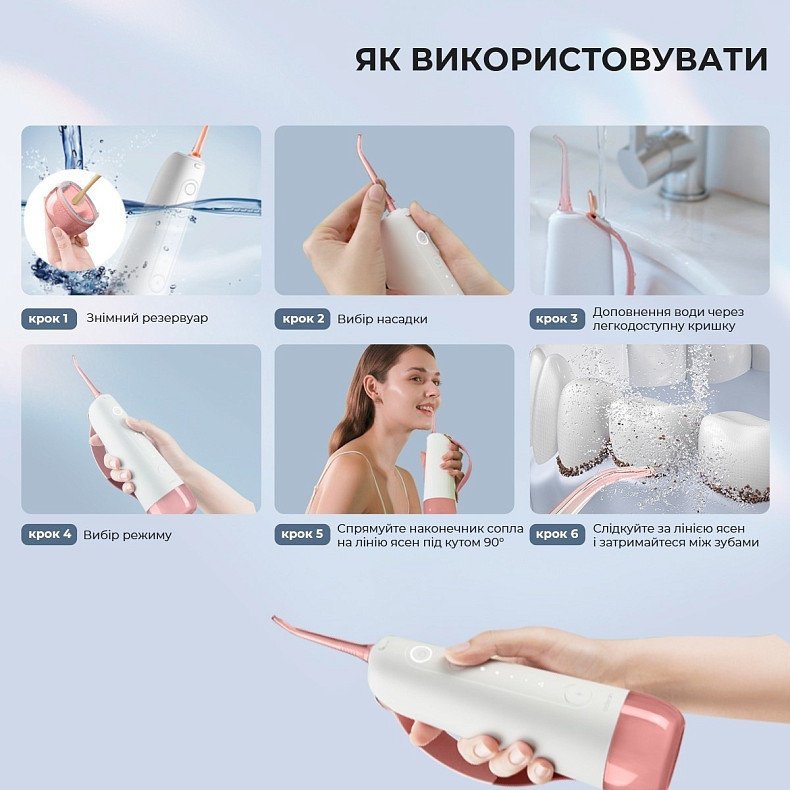 ЯК ВИКОРИСТОВУВАТИ

крок 1 Знімний резервуар

крок 2 Вибір насадки

крок 3 Доповнення води через легкодоступну кришку

крок 4 Вибір режиму

крок 5 Спрямуйте наконечник сопла на лінію ясен під кутом 90°

крок 6 Слідкуйте за лінією ясен і затримайтеся між зубами