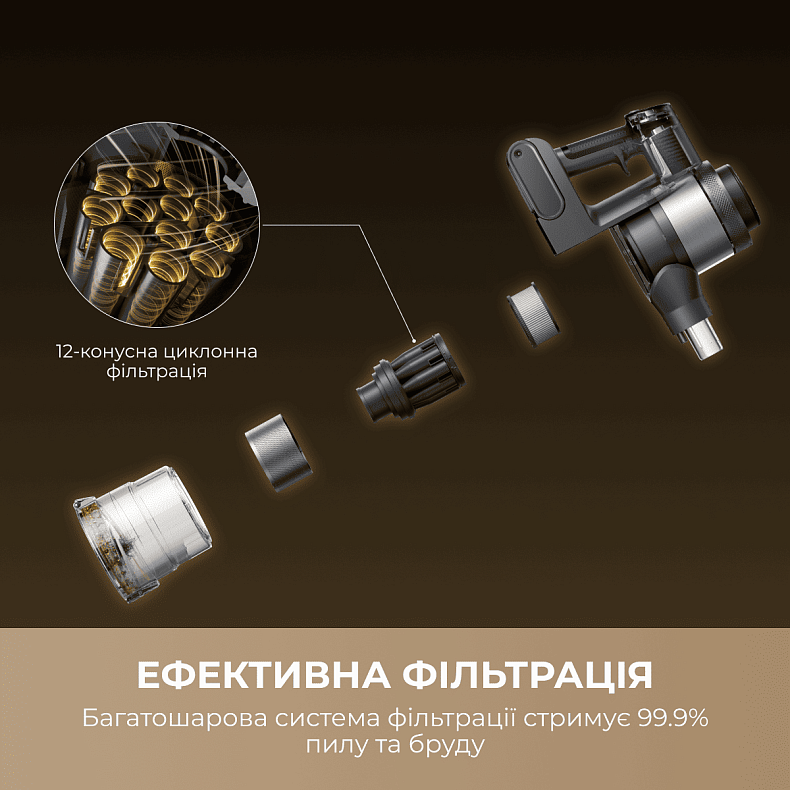 12-конусна циклонна фільтрація

ЕФЕКТИВНА ФІЛЬТРАЦІЯ

Багатошарова система фільтрації стримує 99.9% пилу та бруду