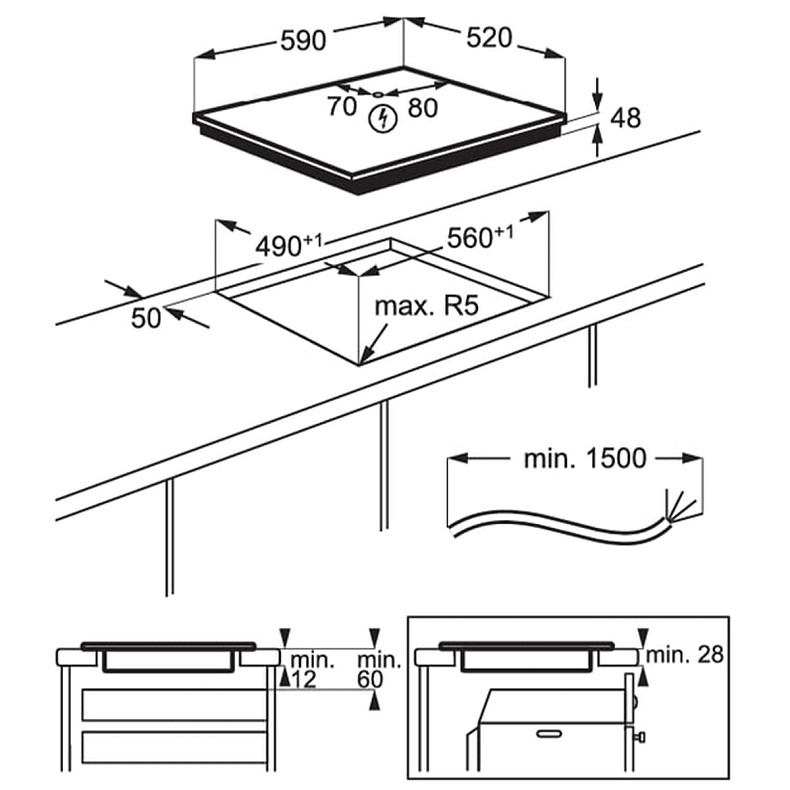 590
520
70
80
48
$490^{+1}$
$560^{+1}$
50
max. R5
min. 1500
min.
12
min.
60
min. 28