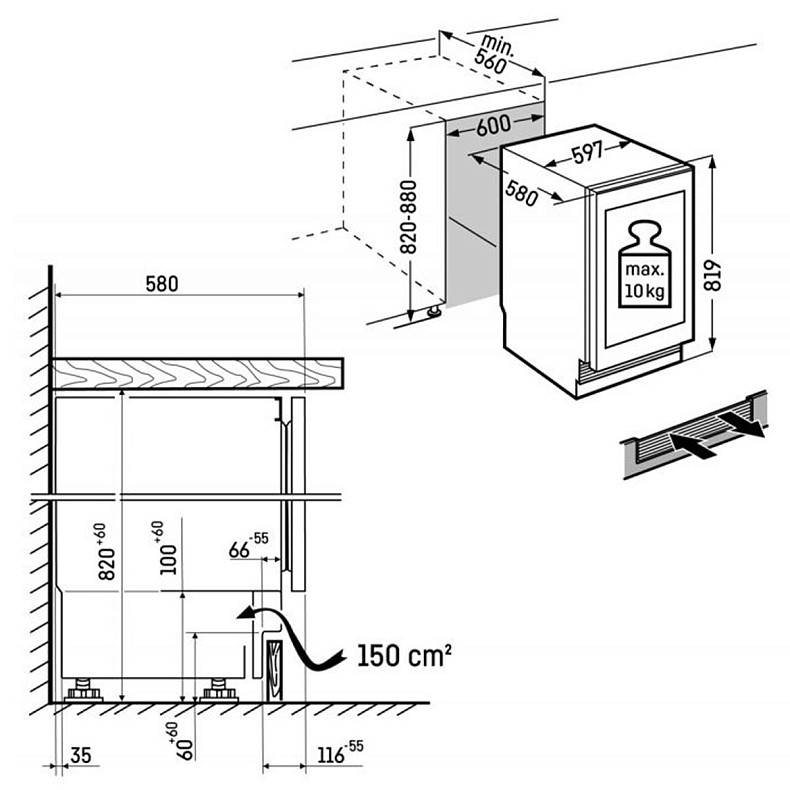 min. 560

600

597

580

820-880

max. 10 kg

819

580

$820^{+60}$

$100^{+60}$

$66^{-55}$

150 cm²

35

$60^{+60}$

$116^{-55}$