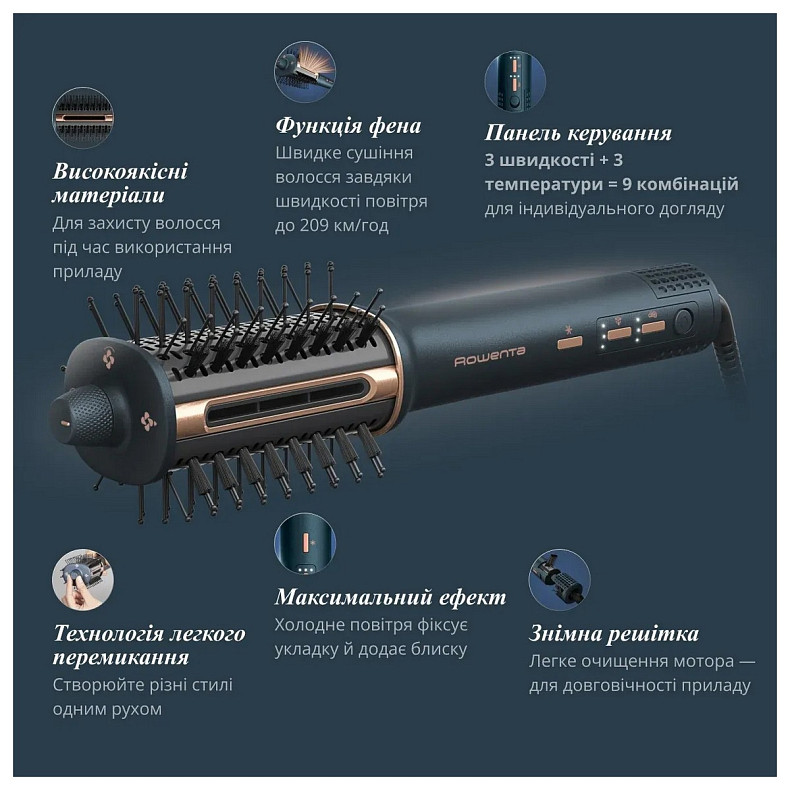 Високоякісні матеріали
Для захисту волосся під час використання приладу

Функція фена
Швидке сушіння волосся завдяки швидкості повітря до 209 км/год

Панель керування
3 швидкості + 3 температури = 9 комбінацій
для індивідуального догляду

Rowenta

Технологія легкого перемикання
Створюйте різні стилі одним рухом

Максимальний ефект
Холодне повітря фіксує укладку й додає блиску

Знімна решітка
Легке очищення мотора — для довговічності приладу