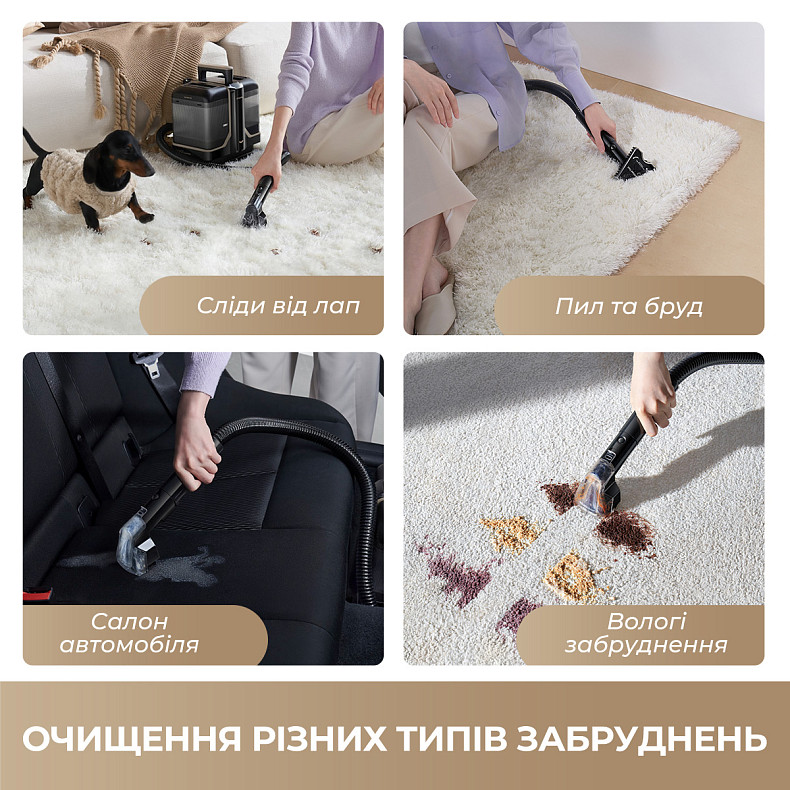 Сліди від лап

Пил та бруд

Салон автомобіля

Вологі забруднення

ОЧИЩЕННЯ РІЗНИХ ТИПІВ ЗАБРУДНЕНЬ