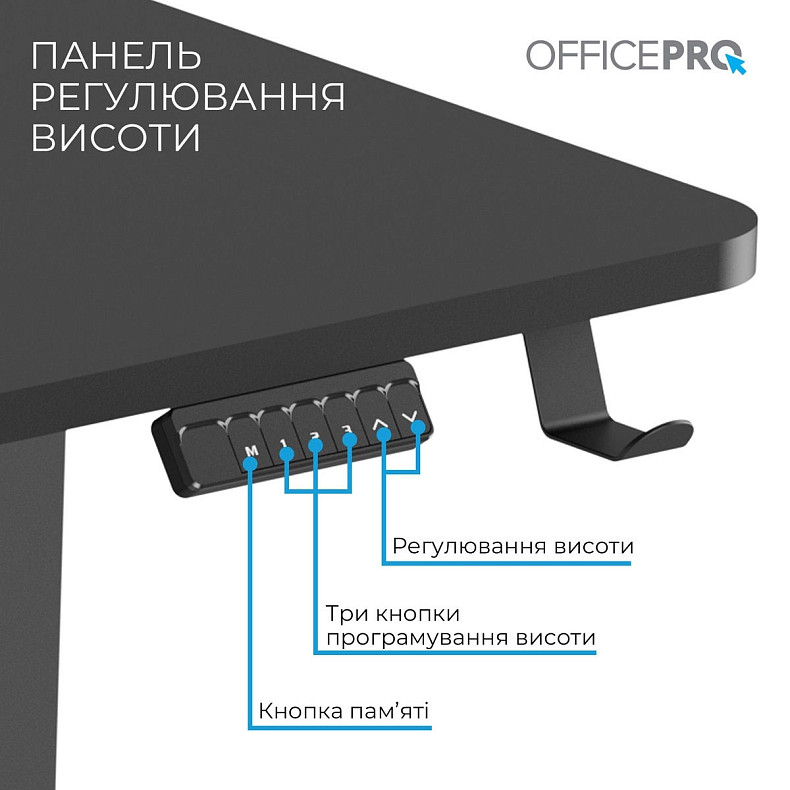 ПАНЕЛЬ РЕГУЛЮВАННЯ ВИСОТИ

OFFICEPRO

M 1 2 3

Регулювання висоти

Три кнопки програмування висоти

Кнопка пам'яті