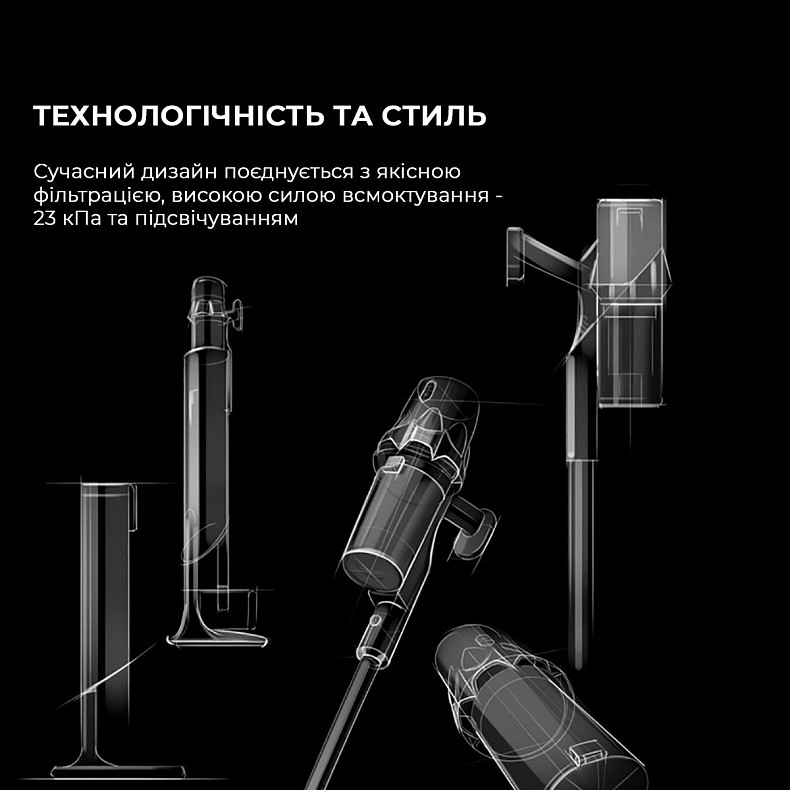 ТЕХНОЛОГІЧНІСТЬ ТА СТИЛЬ

Сучасний дизайн поєднується з якісною фільтрацією, високою силою всмоктування - 23 кПа та підсвічуванням