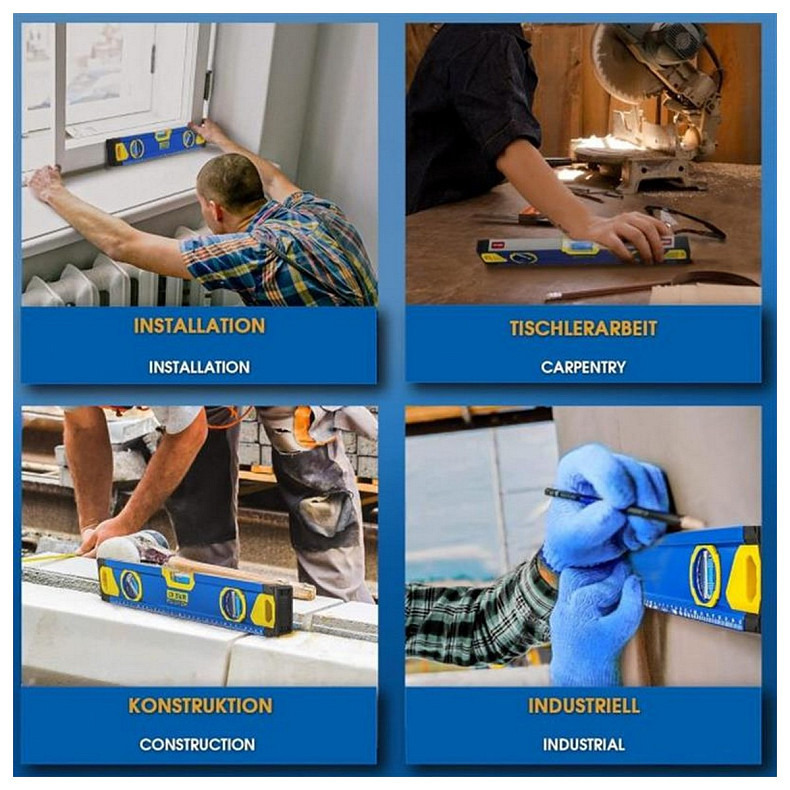 INSTALLATION

INSTALLATION

TISCHLERARBEIT

CARPENTRY

KONSTRUKTION

CONSTRUCTION

INDUSTRIELL

INDUSTRIAL