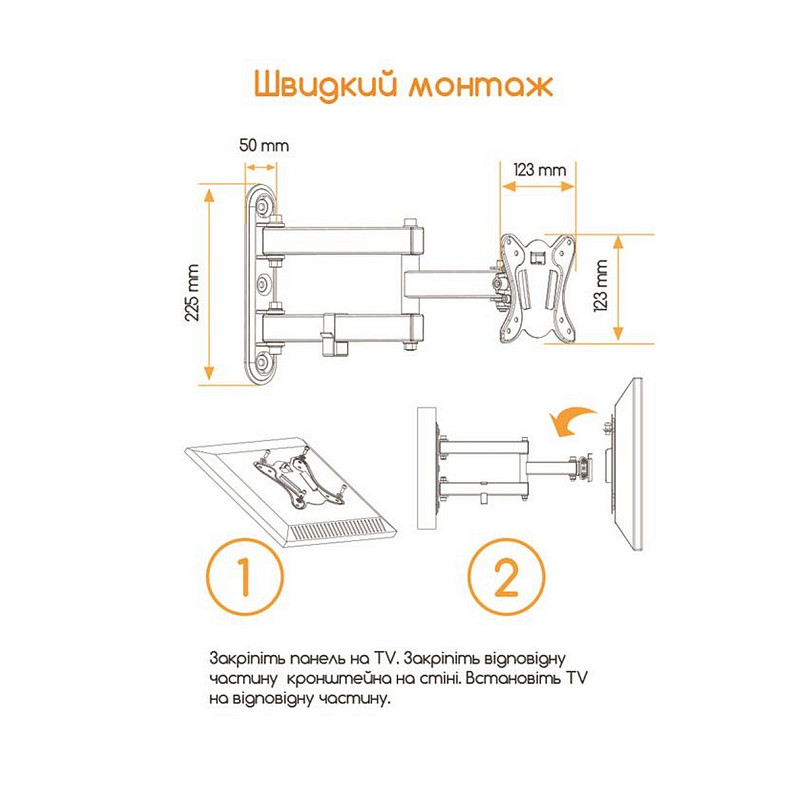 Швидкий монтаж

50 mm

123 mm

225 mm

123 mm

1

2

Закріпіть панель на TV. Закріпіть відповідну частину кронштейна на стіні. Встановіть TV на відповідну частину.