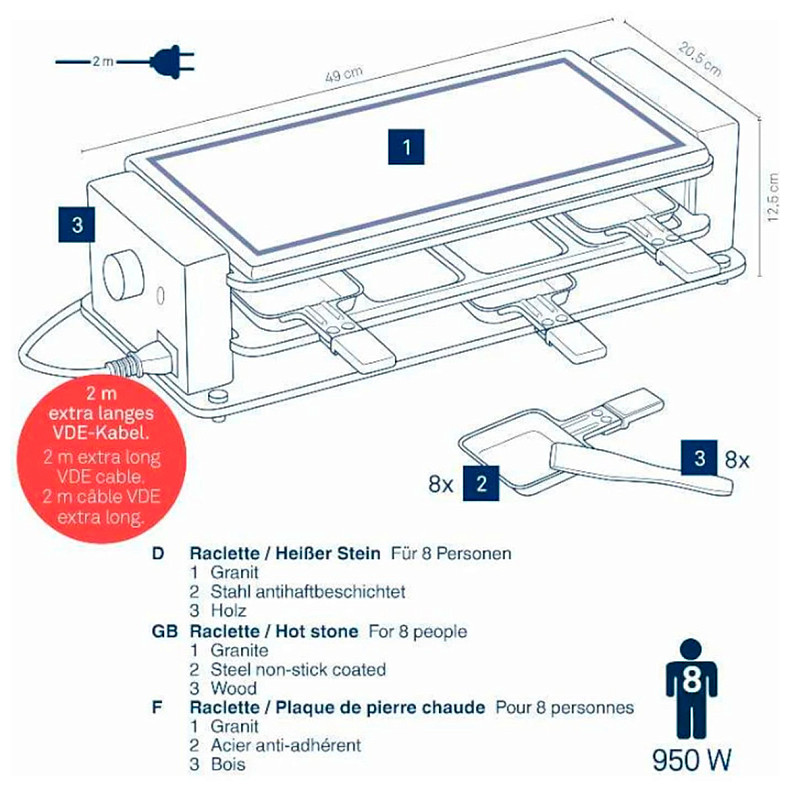 2 m

49 cm

20,5 cm

12,5 cm

1

3

2 m extra langes VDE-Kabel.
2 m extra long VDE cable.
2 m câble VDE extra long.

8x 2

3 8x

D Raclette / Heißer Stein Für 8 Personen
1 Granit
2 Stahl antihaftbeschichtet
3 Holz

GB Raclette / Hot stone For 8 people
1 Granite
2 Steel non-stick coated
3 Wood

F Raclette / Plaque de pierre chaude Pour 8 personnes
1 Granit
2 Acier anti-adhérent
3 Bois

8

950 W