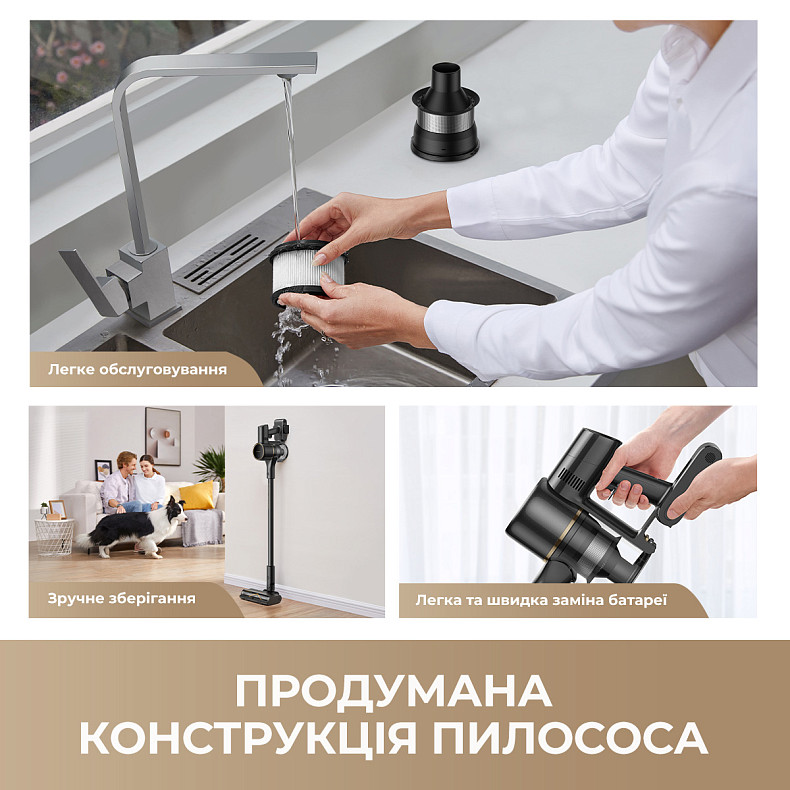 Легке обслуговування

Зручне зберігання

Легка та швидка заміна батареї

ПРОДУМАНА КОНСТРУКЦІЯ ПИЛОСОСА