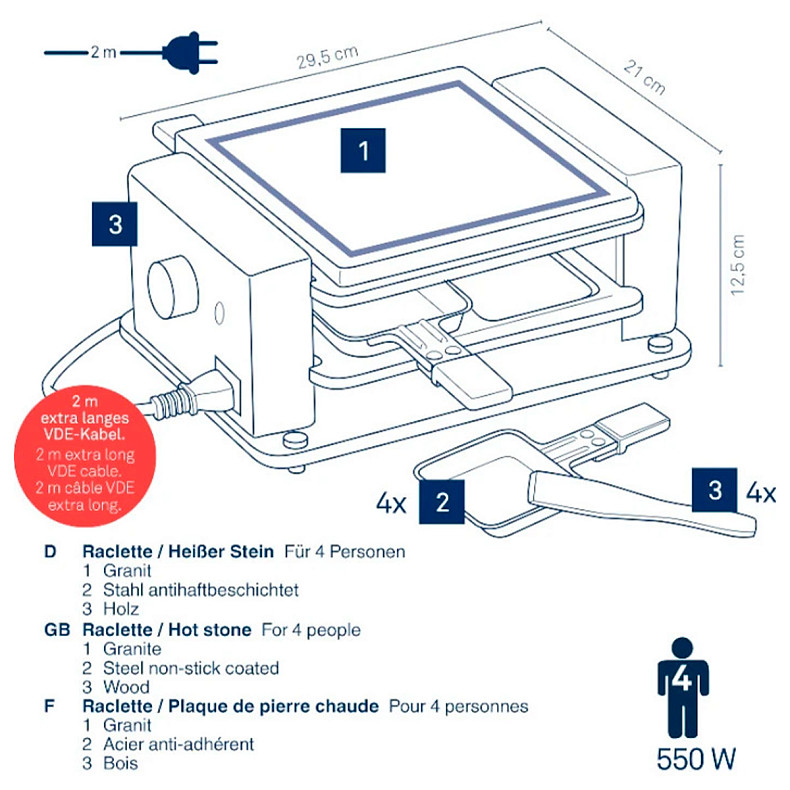 2 m

29,5 cm

21 cm

12,5 cm

1

3

2 m extra langes VDE-Kabel.
2 m extra long VDE cable.
2 m câble VDE extra long.

4x 2

3 4x

D Raclette / Heißer Stein Für 4 Personen
1 Granit
2 Stahl antihaftbeschichtet
3 Holz

GB Raclette / Hot stone For 4 people
1 Granite
2 Steel non-stick coated
3 Wood

F Raclette / Plaque de pierre chaude Pour 4 personnes
1 Granit
2 Acier anti-adhérent
3 Bois

4

550 W