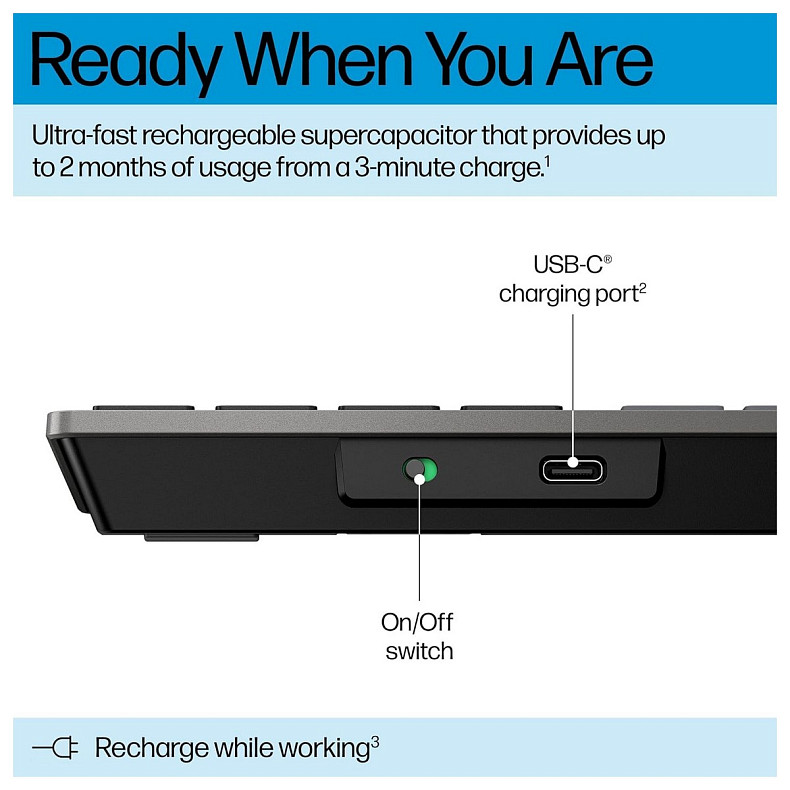 Ready When You Are

Ultra-fast rechargeable supercapacitor that provides up to 2 months of usage from a 3-minute charge.$^1$

USB-C® charging port$^2$

On/Off switch

Recharge while working$^3$