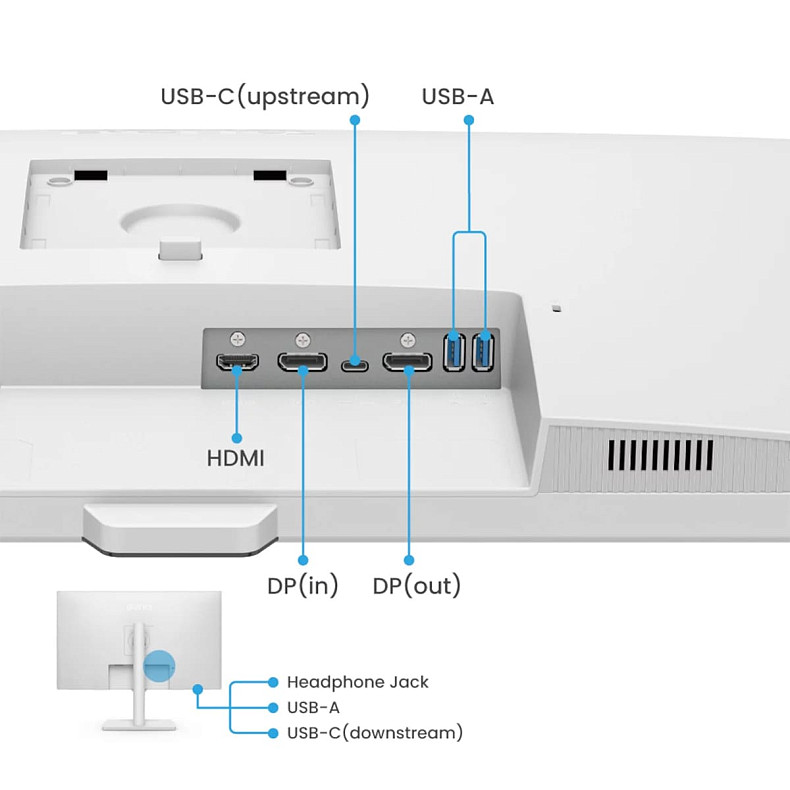 USB-C(upstream)
USB-A

HDMI

DP(in)
DP(out)

Headphone Jack
USB-A
USB-C(downstream)