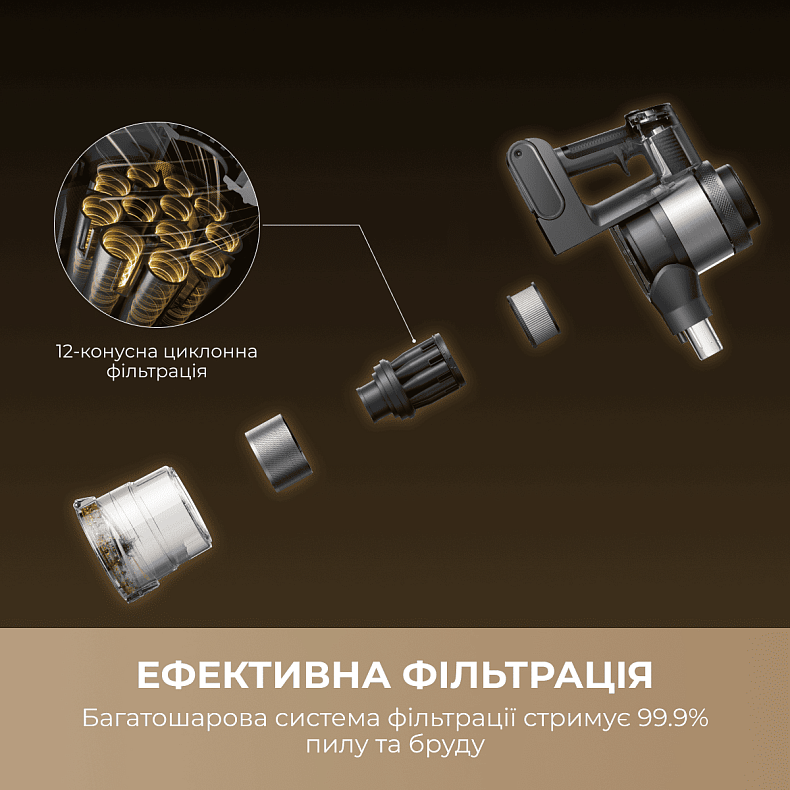 12-конусна циклонна фільтрація

ЕФЕКТИВНА ФІЛЬТРАЦІЯ

Багатошарова система фільтрації стримує 99.9% пилу та бруду